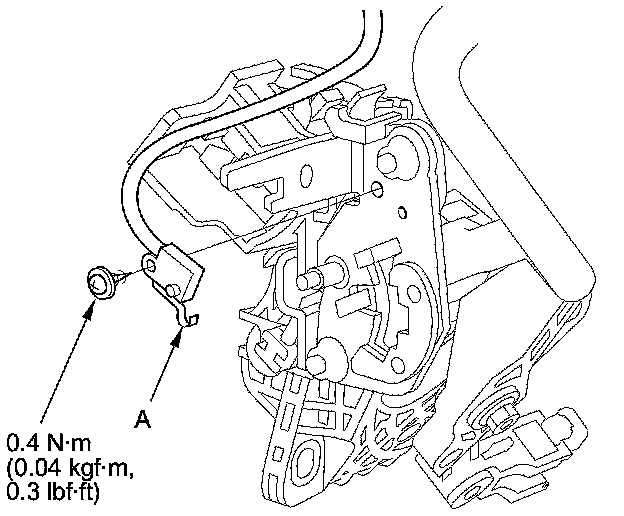 A

0.4 N·m
(0.04 kgf·m,
0.3 lbf·ft)