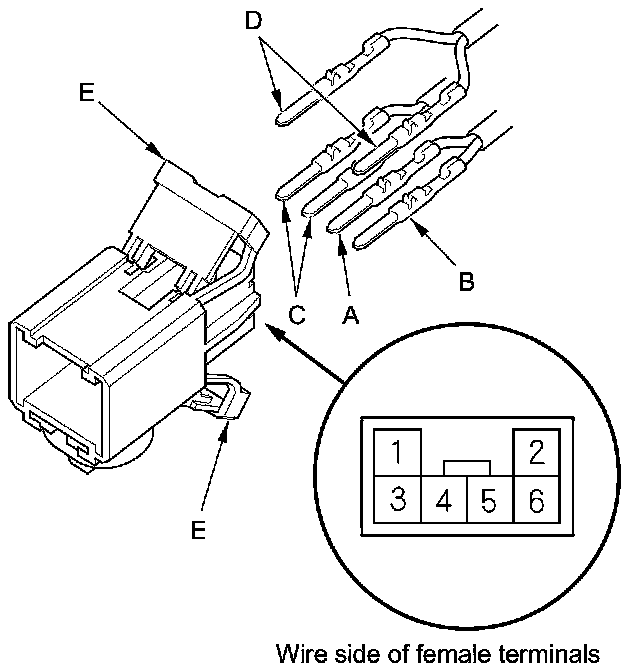 D
E
C
A
B
E
1
2
3
4
5
6
Wire side of female terminals