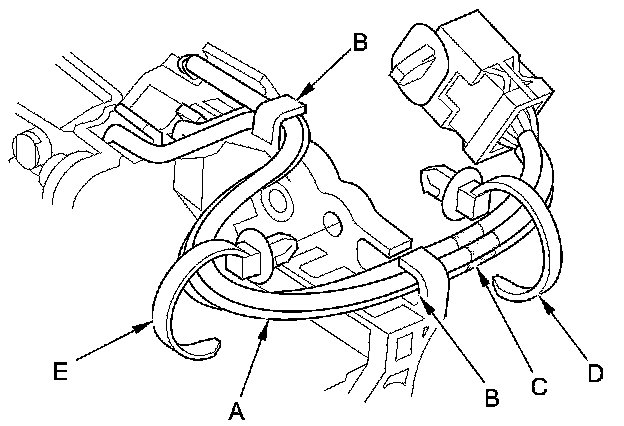 B
E
A
B
C
D