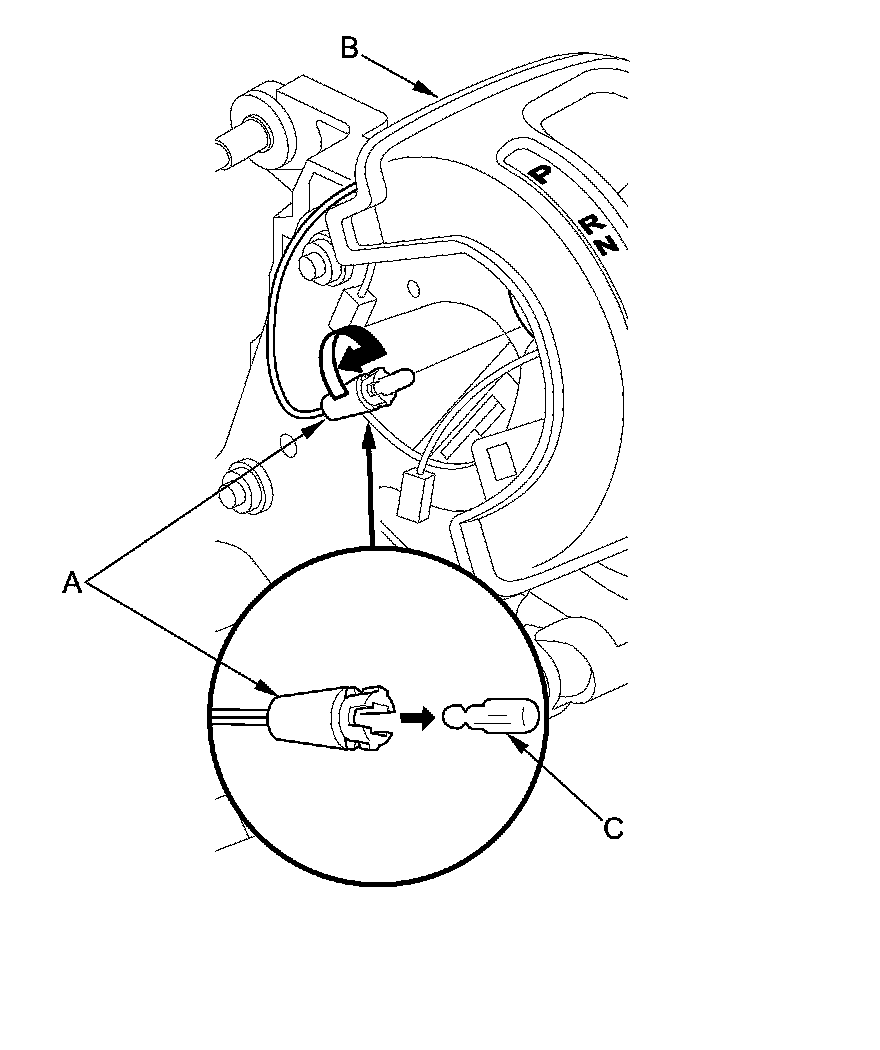 B
P
R
N
A
C