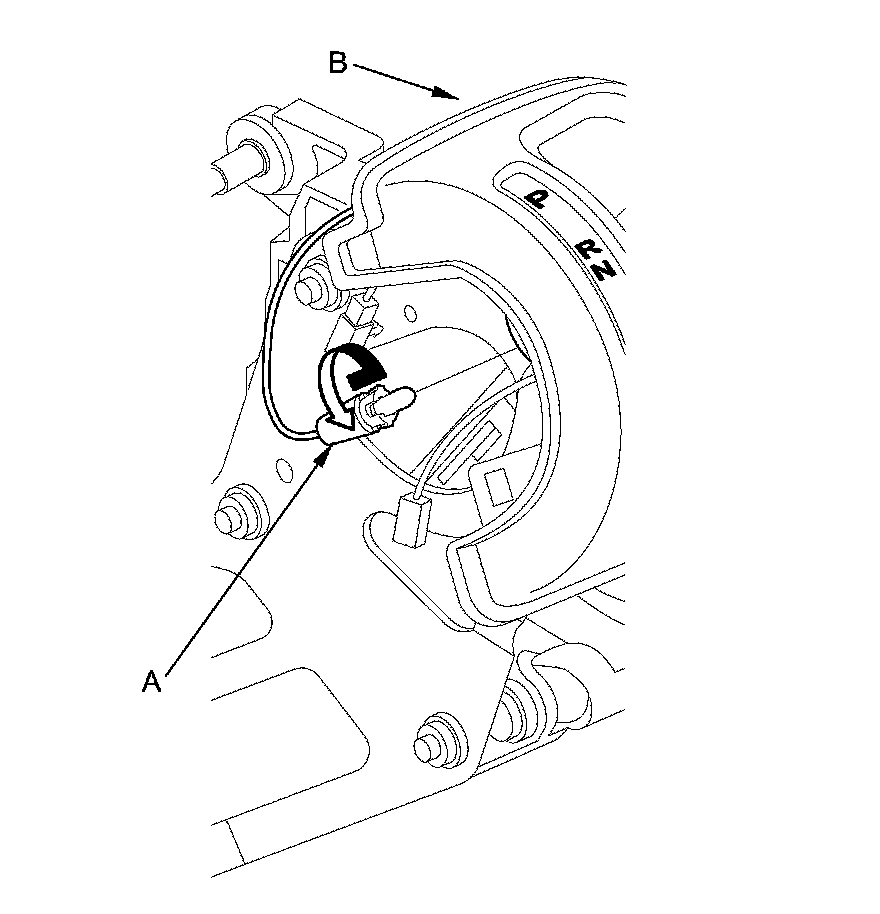 B

P
R
N

A