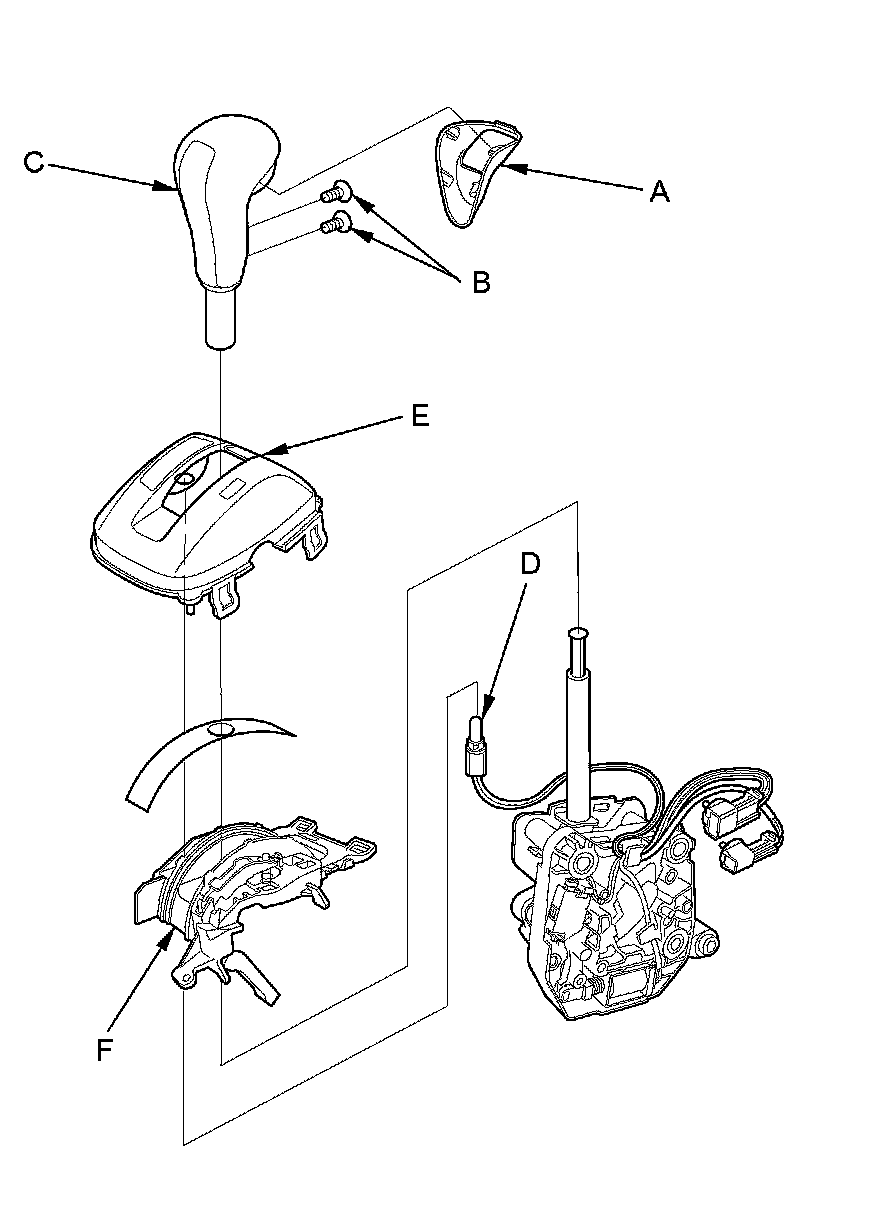 C
A
B
E
D
F