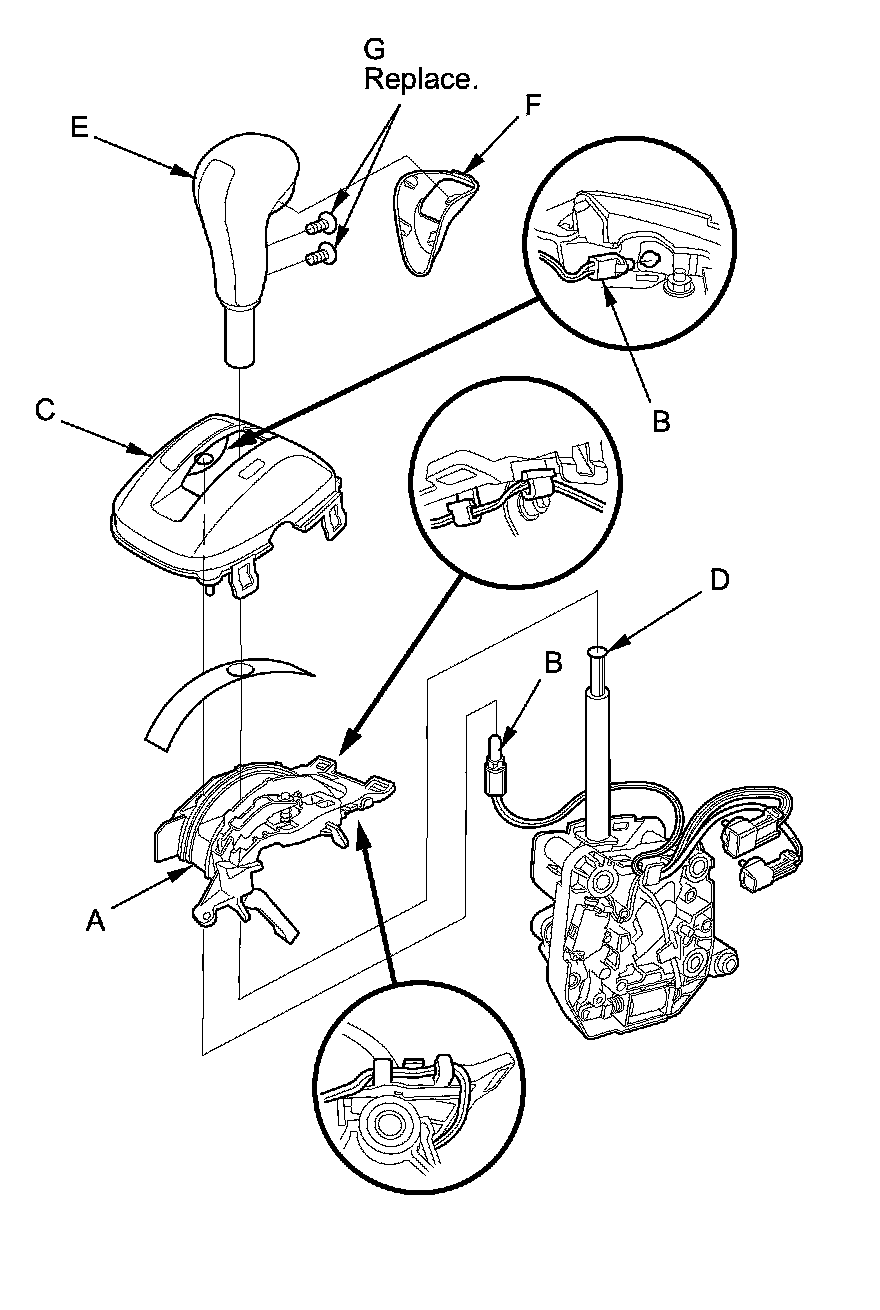 G
Replace.

E

F

B

C

D

B

A