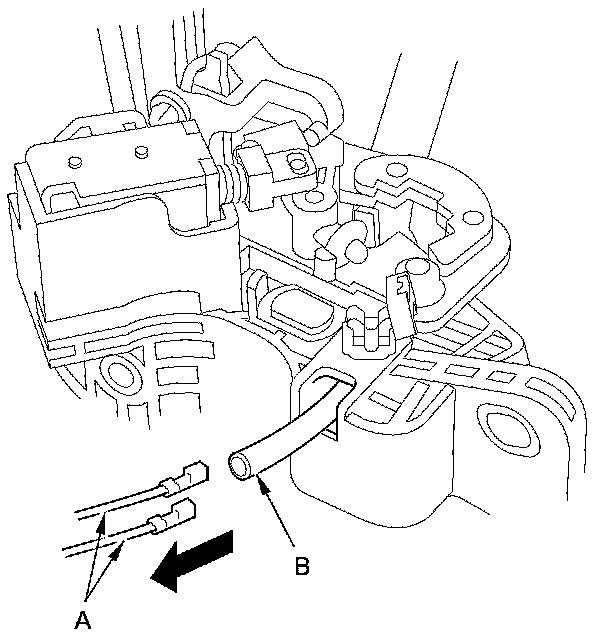 B

A