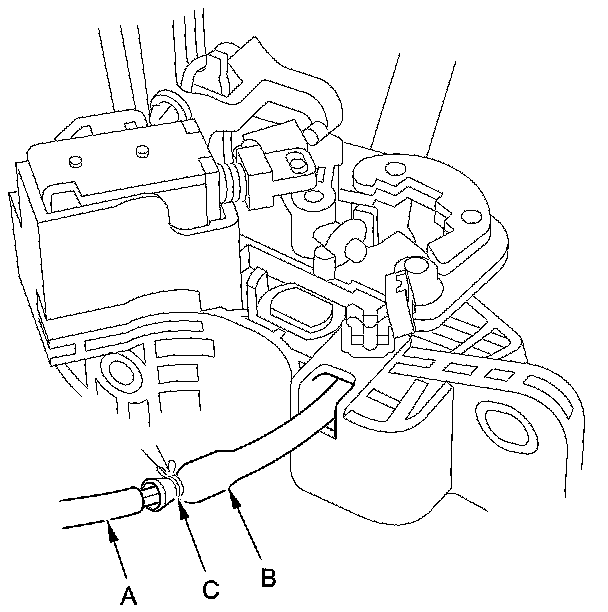 A
C
B