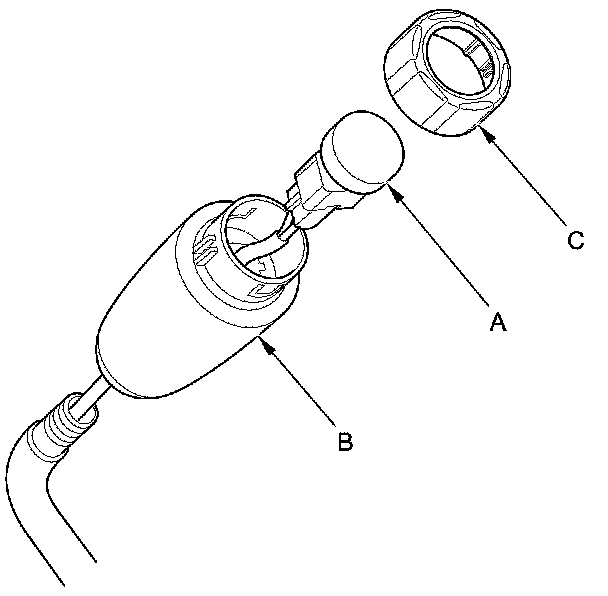 C

A

B