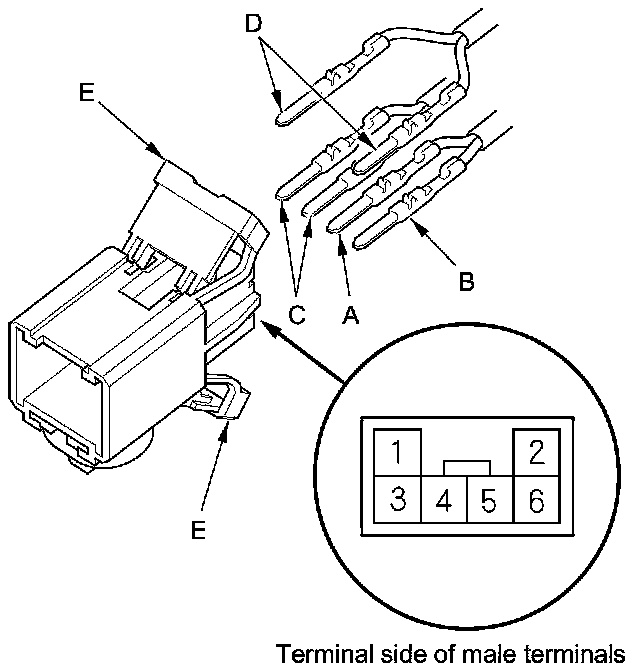 D
E
C
A
B
E
1
2
3
4
5
6
Terminal side of male terminals