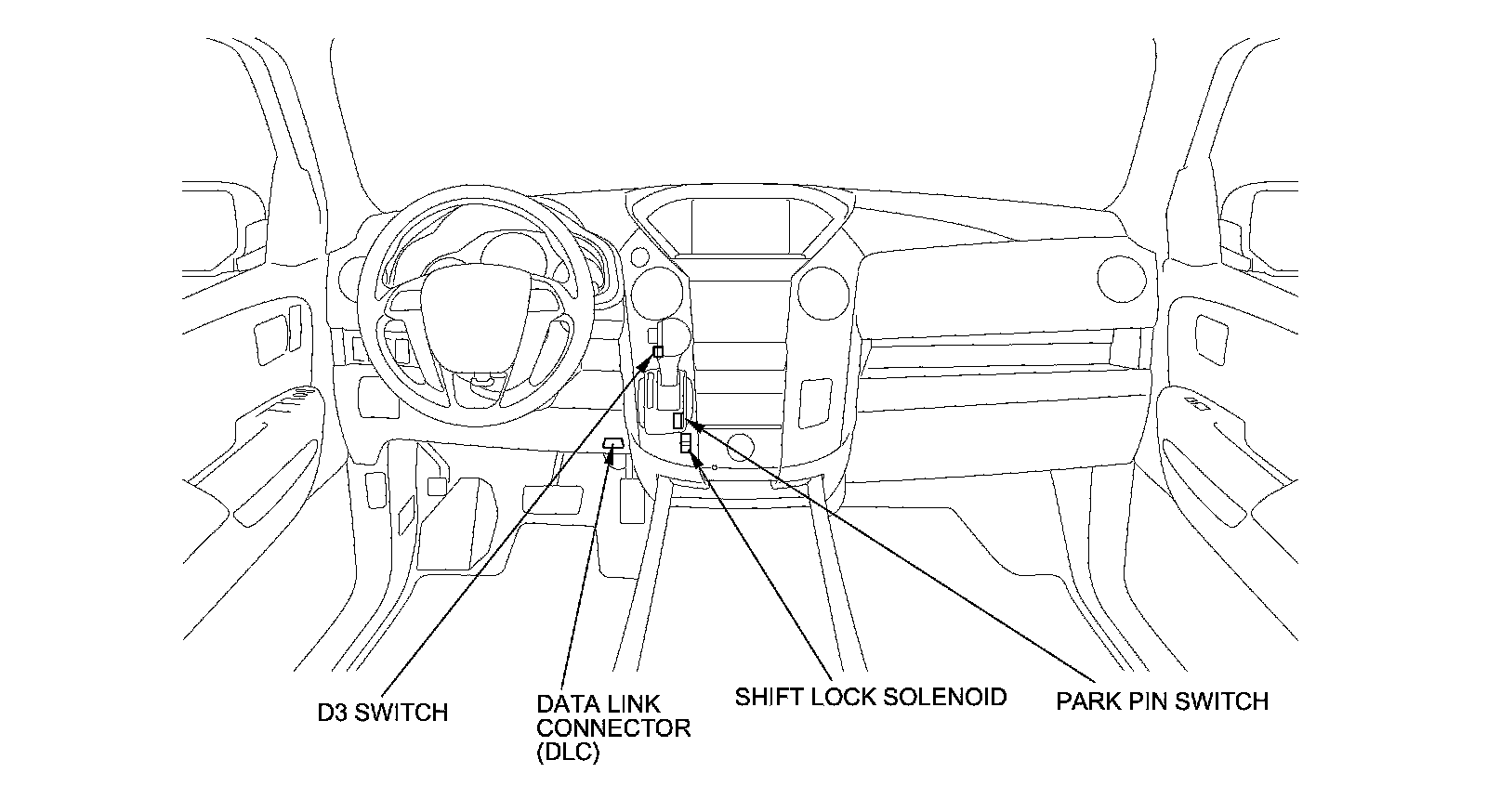 D3 SWITCH

DATA LINK CONNECTOR (DLC)

SHIFT LOCK SOLENOID

PARK PIN SWITCH