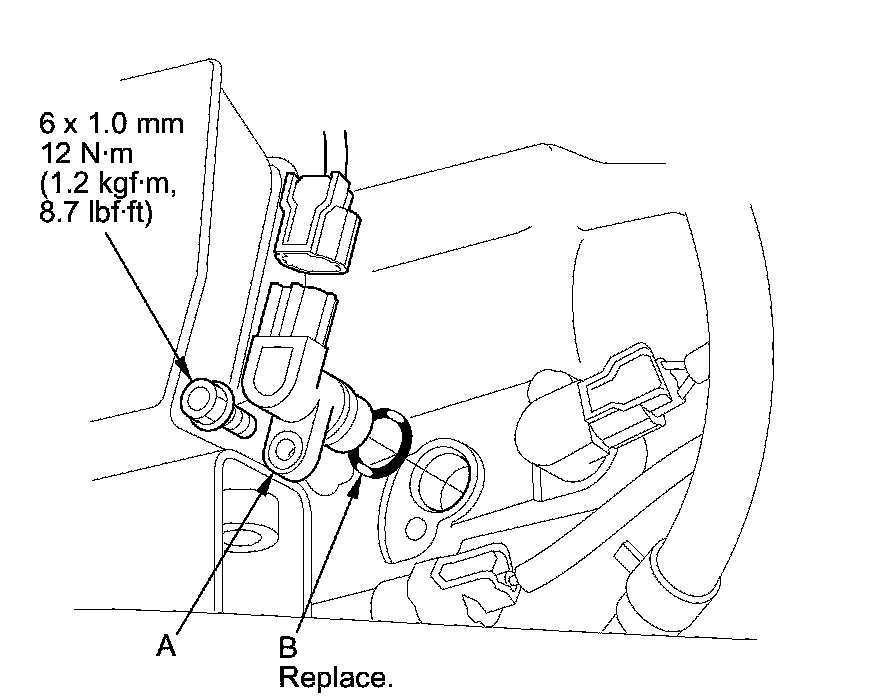 6 x 1.0 mm
12 N·m
(1.2 kgf·m,
8.7 lbf·ft)

A

B
Replace.