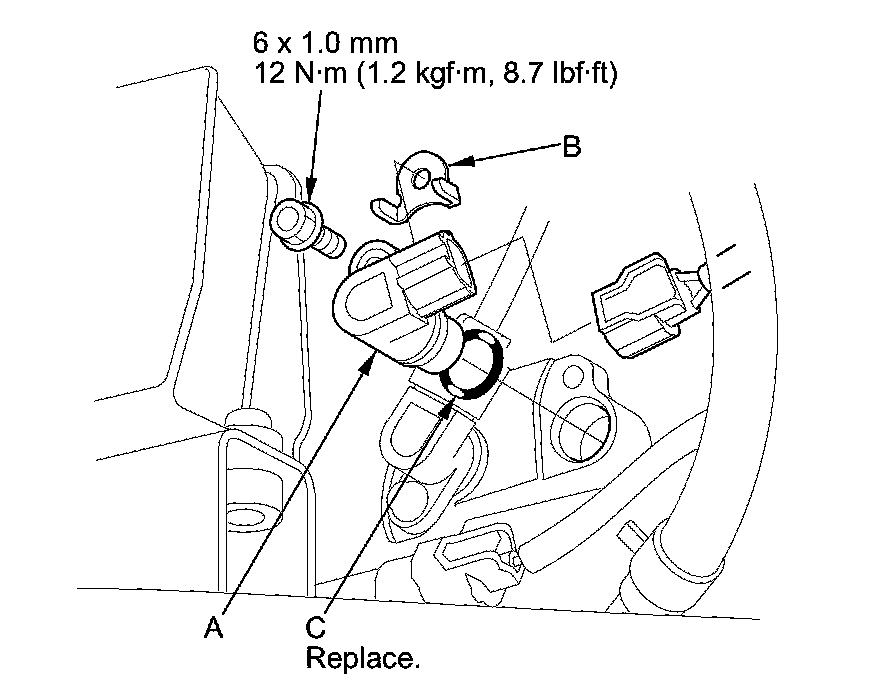 6 x 1.0 mm
12 N·m (1.2 kgf·m, 8.7 lbf·ft)

B

A

C
Replace.