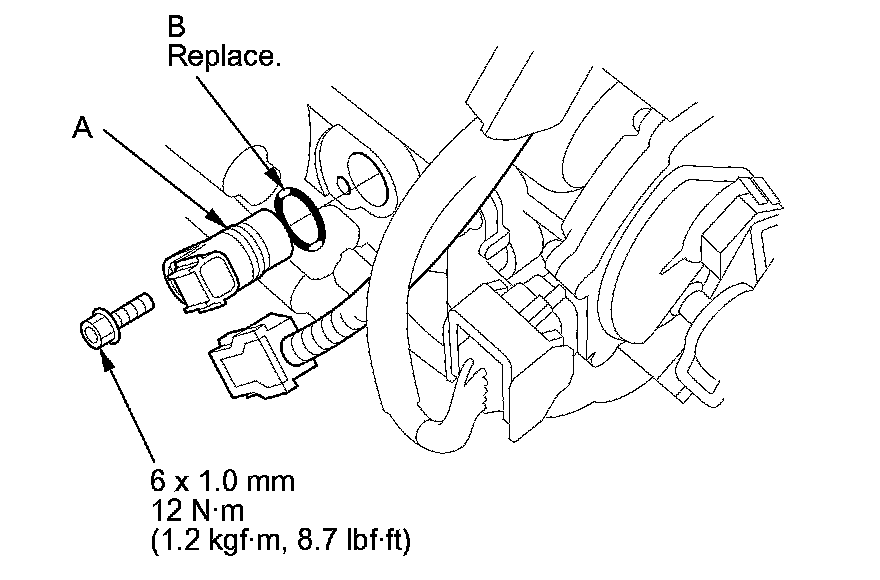 B
Replace.

A

6 x 1.0 mm
12 N·m
(1.2 kgf·m, 8.7 lbf·ft)