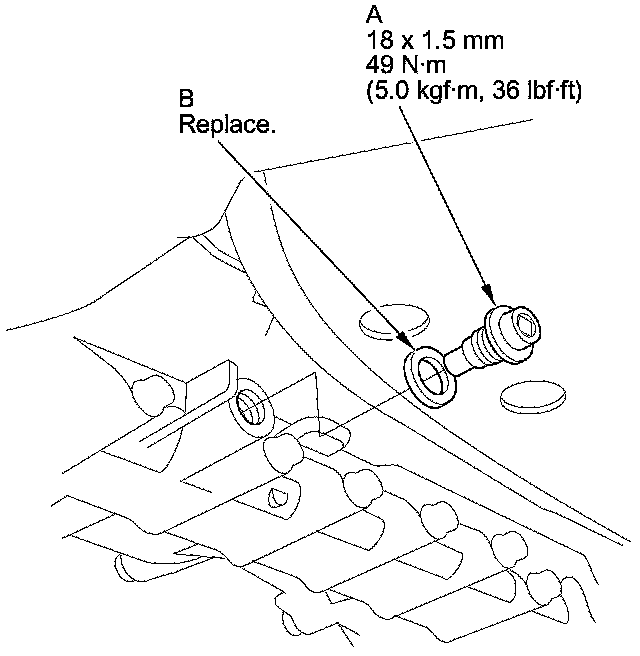 A
18 x 1.5 mm
49 N·m
(5.0 kgf·m, 36 lbf·ft)

B
Replace.