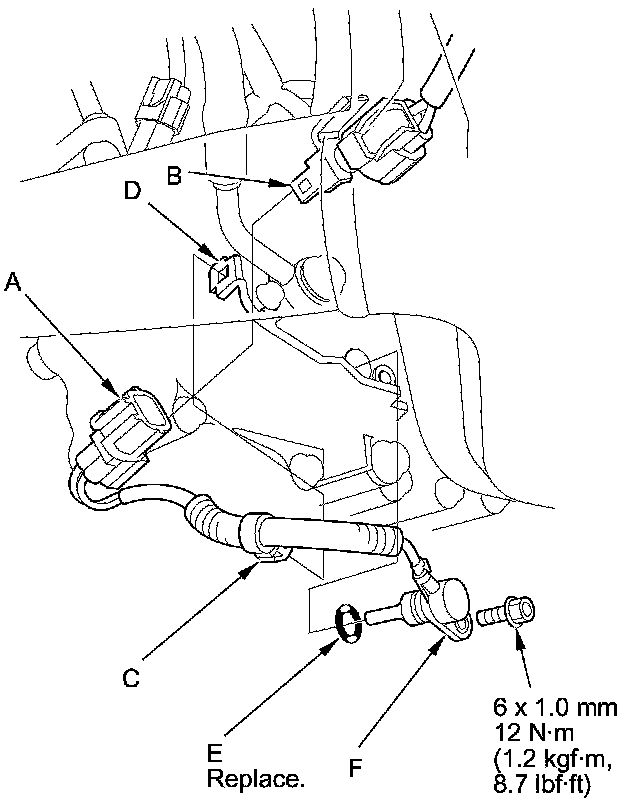 B
D
A
C
E
Replace.
F
6 x 1.0 mm
12 N·m
(1.2 kgf·m,
8.7 lbf·ft)