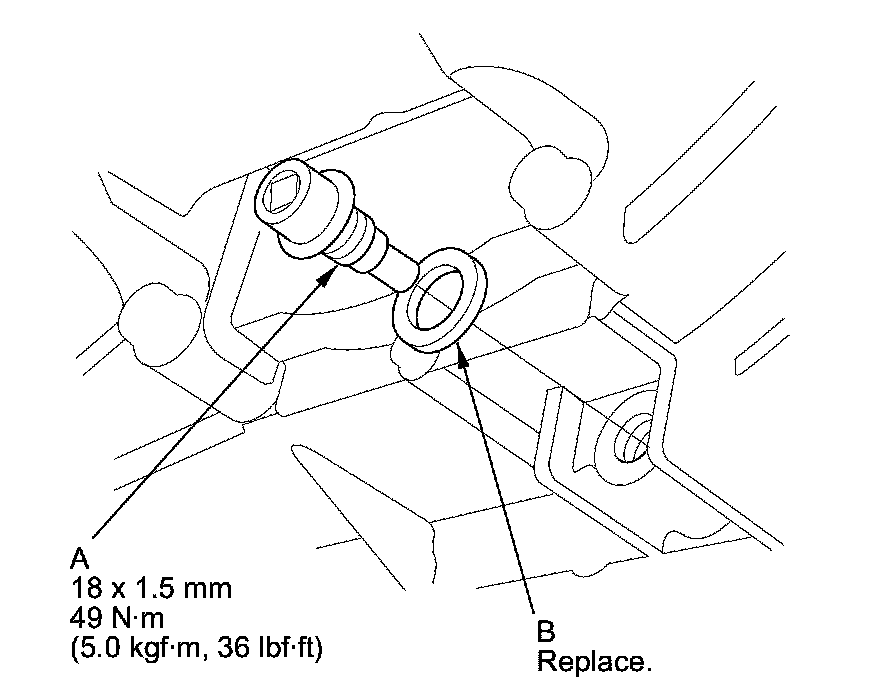 A
18 x 1.5 mm
49 N·m
(5.0 kgf·m, 36 lbf·ft)

B
Replace.