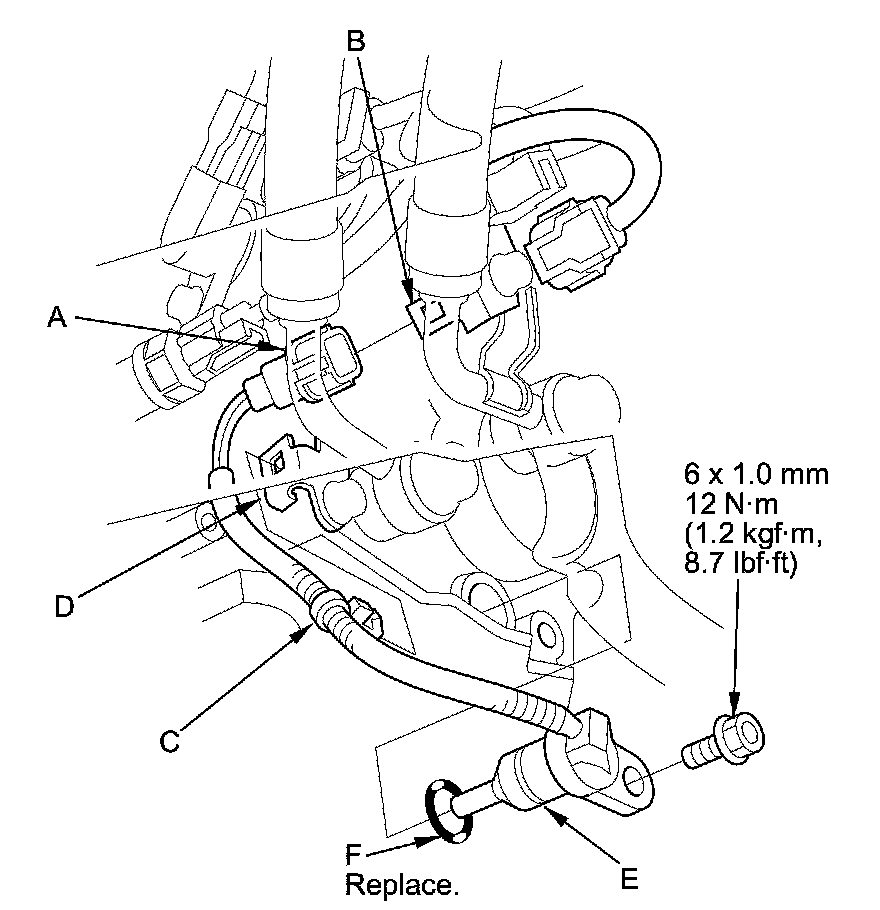 B

A

6 x 1.0 mm
12 N·m
(1.2 kgf·m,
8.7 lbf·ft)

D

C

F
Replace.

E