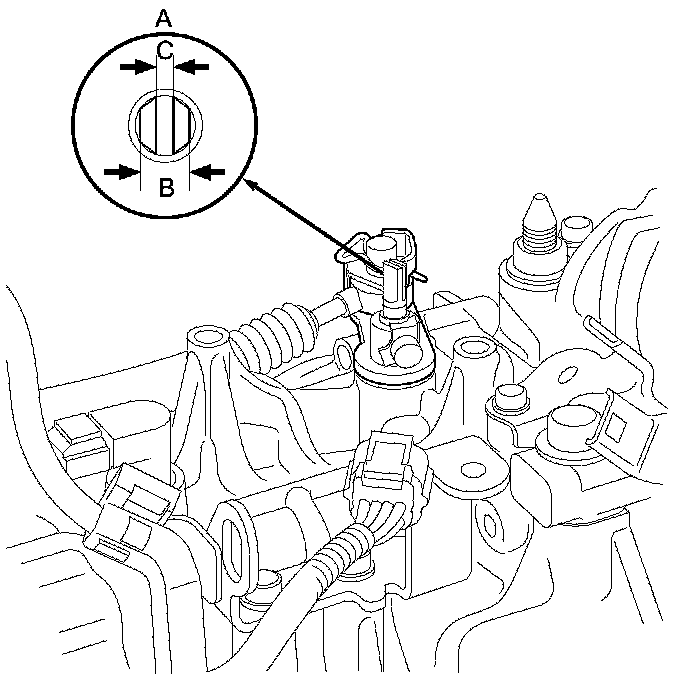 A
C
B