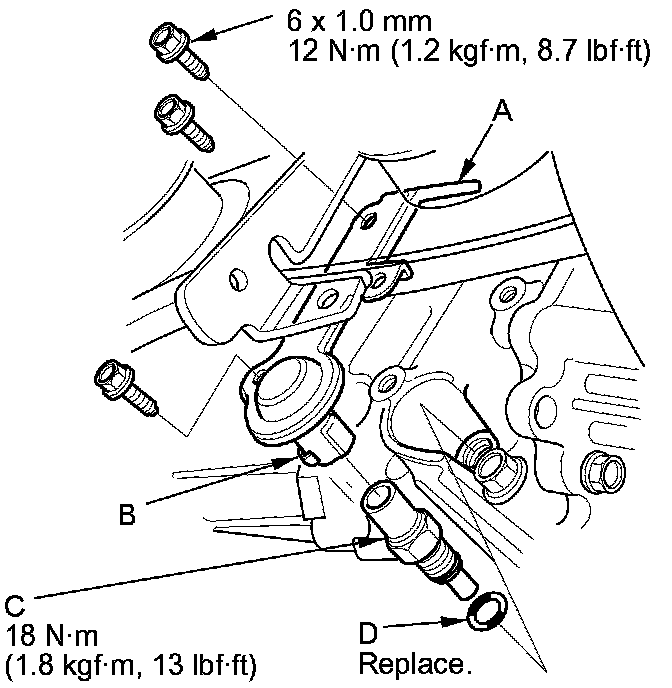 6 x 1.0 mm
12 N·m (1.2 kgf·m, 8.7 lbf·ft)

A

B

C
18 N·m
(1.8 kgf·m, 13 lbf·ft)

D
Replace.