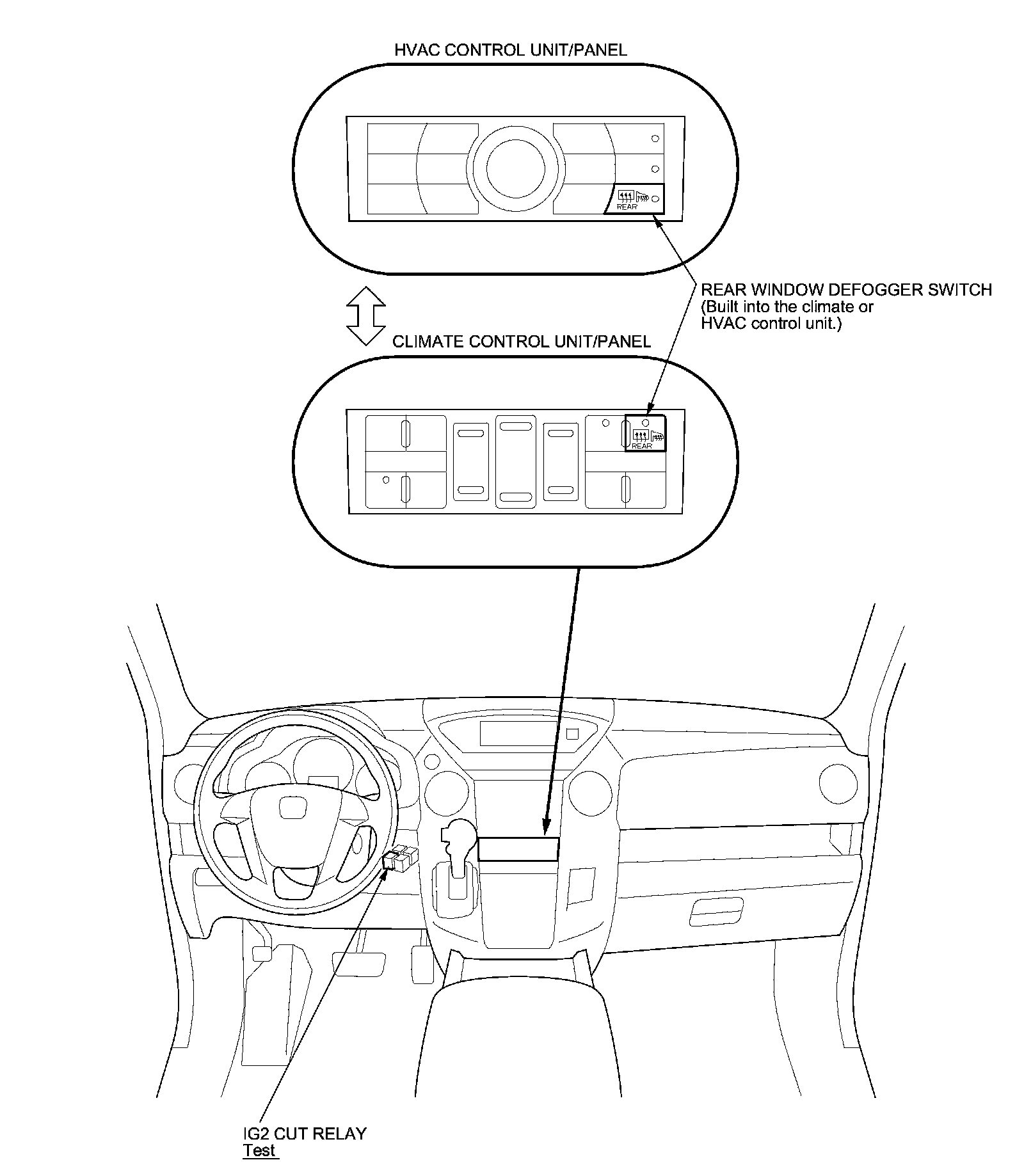 HVAC CONTROL UNIT/PANEL

REAR

REAR WINDOW DEFOGGER SWITCH
(Built into the climate or HVAC control unit.)

CLIMATE CONTROL UNIT/PANEL

REAR

IG2 CUT RELAY
Test