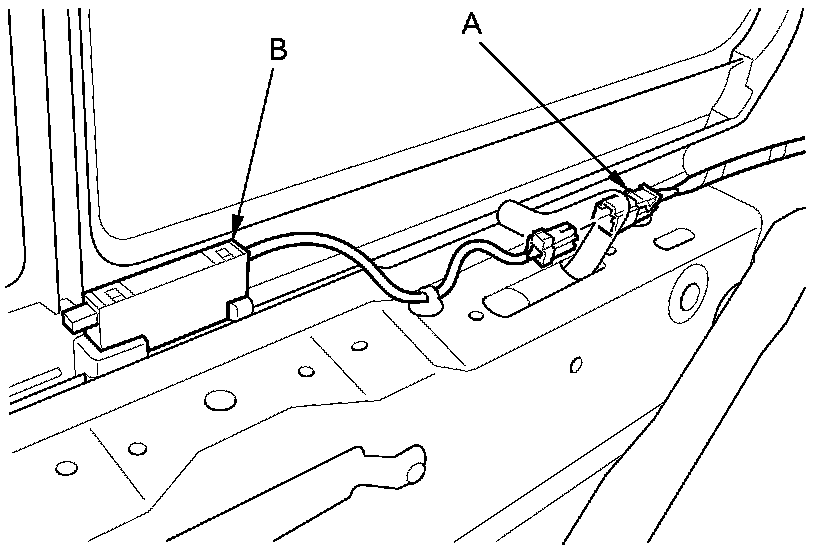 B

A