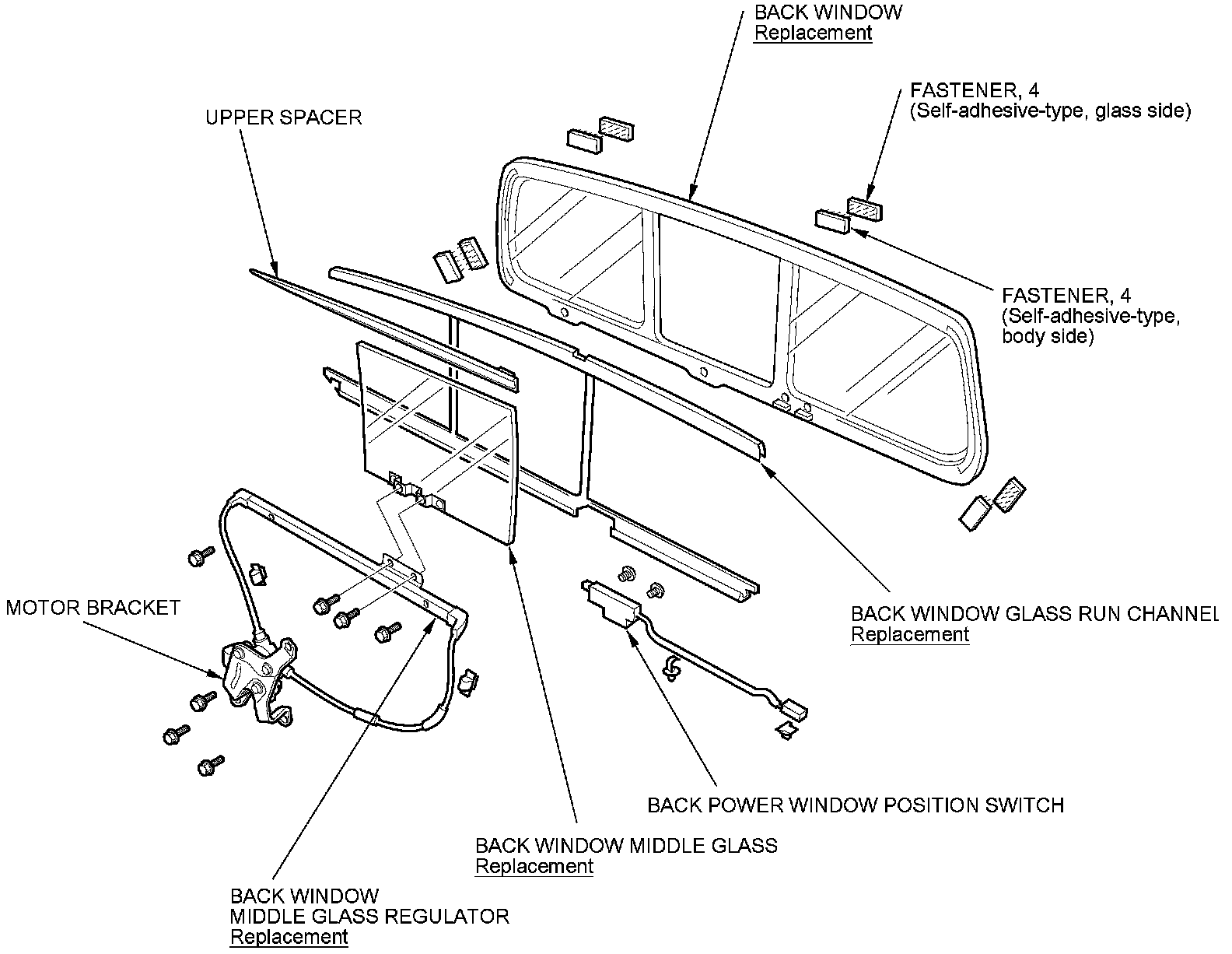 BACK WINDOW
Replacement

FASTENER, 4
(Self-adhesive-type, glass side)

UPPER SPACER

FASTENER, 4
(Self-adhesive-type, body side)

MOTOR BRACKET

BACK WINDOW GLASS RUN CHANNEL
Replacement

BACK POWER WINDOW POSITION SWITCH

BACK WINDOW MIDDLE GLASS
Replacement

BACK WINDOW
MIDDLE GLASS REGULATOR
Replacement