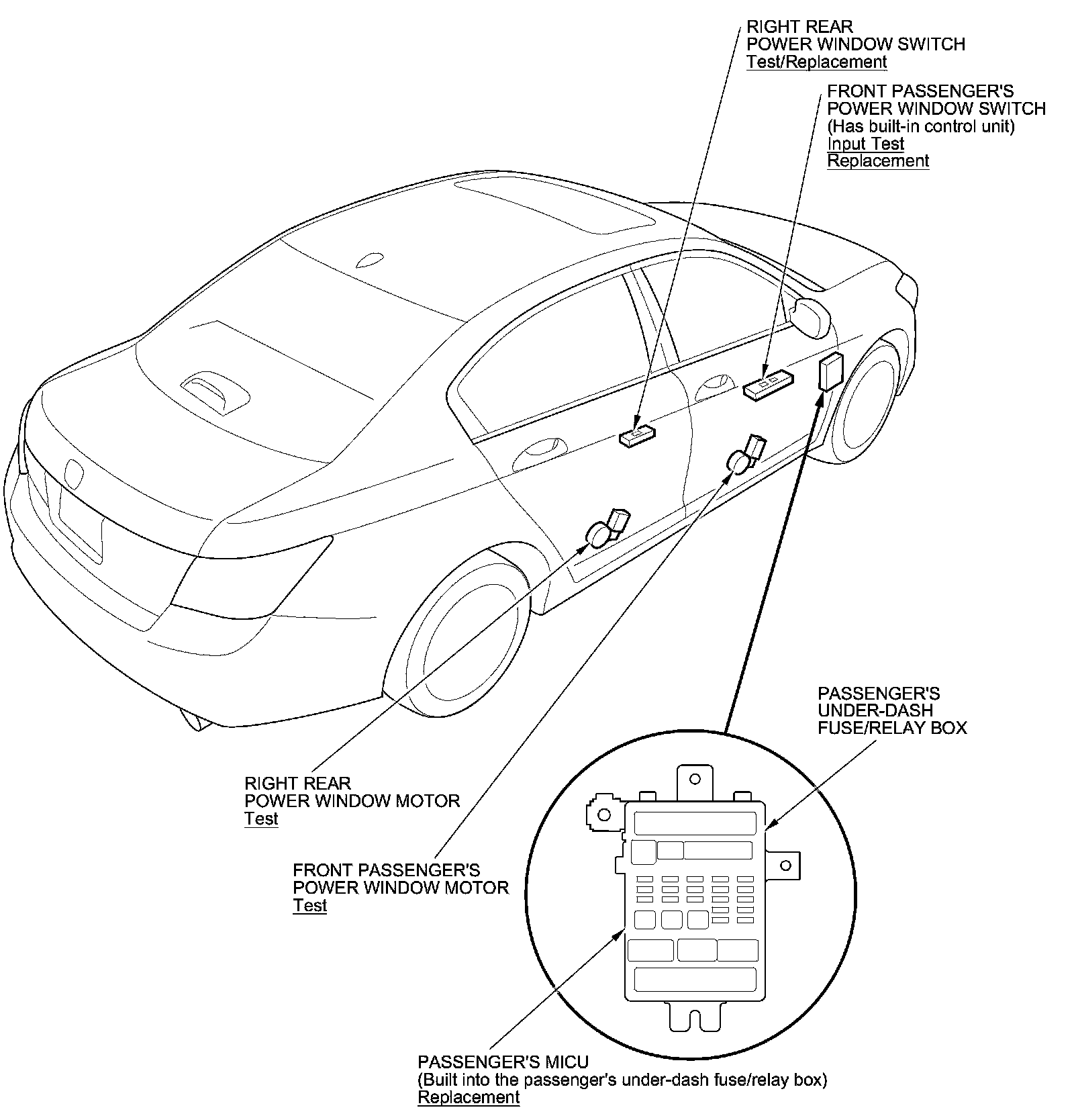 RIGHT REAR
POWER WINDOW SWITCH
Test/Replacement

FRONT PASSENGER'S
POWER WINDOW SWITCH
(Has built-in control unit)
Input Test
Replacement

PASSENGER'S
UNDER-DASH
FUSE/RELAY BOX

RIGHT REAR
POWER WINDOW MOTOR
Test

FRONT PASSENGER'S
POWER WINDOW MOTOR
Test

PASSENGER'S MICU
(Built into the passenger's under-dash fuse/relay box)
Replacement