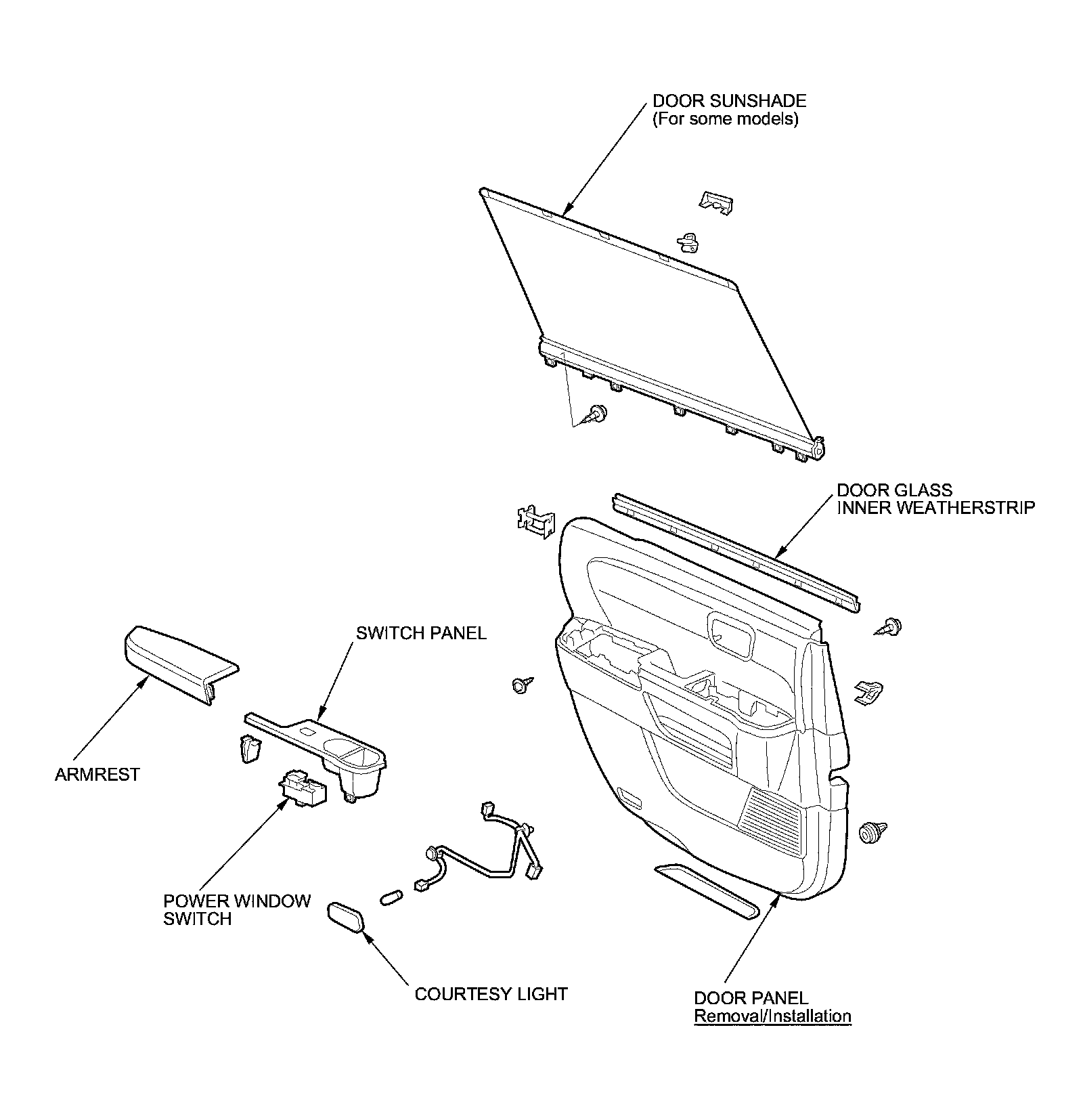 DOOR SUNSHADE
(For some models)

DOOR GLASS
INNER WEATHERSTRIP

SWITCH PANEL

ARMREST

POWER WINDOW
SWITCH

COURTESY LIGHT

DOOR PANEL
Removal/Installation