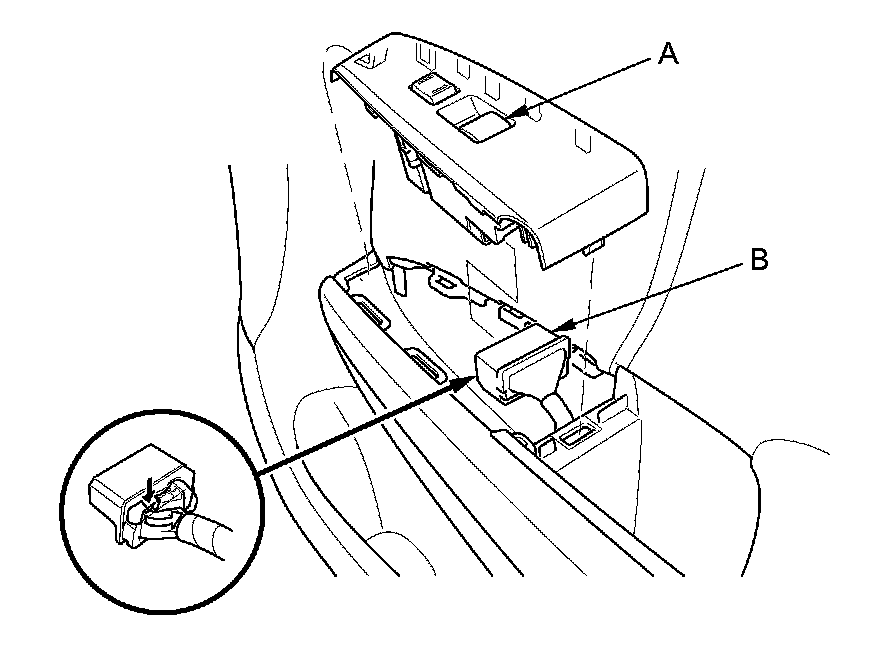 A

B