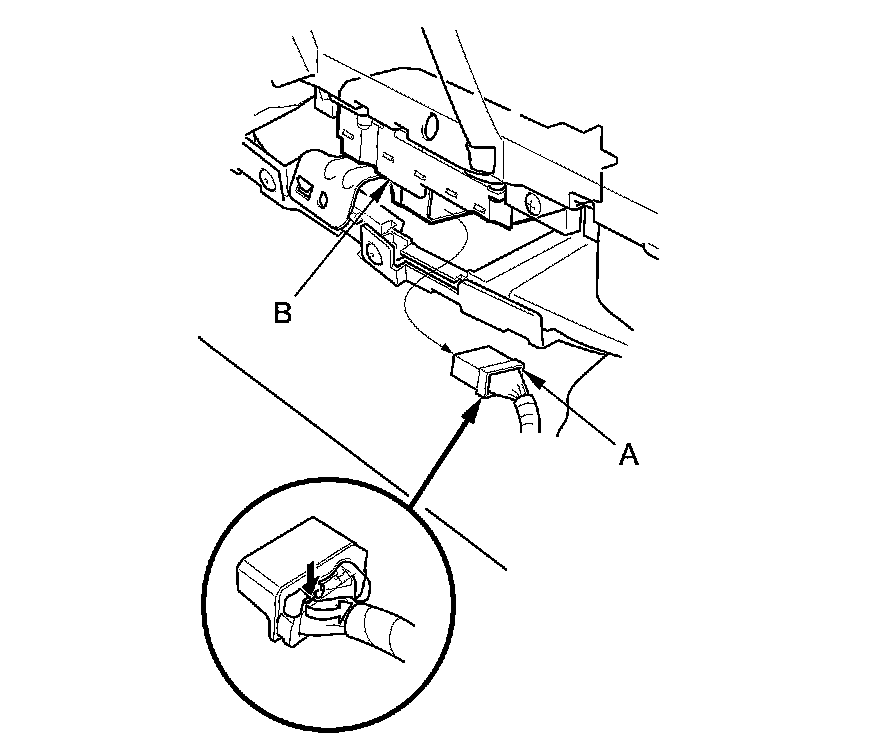 B

A