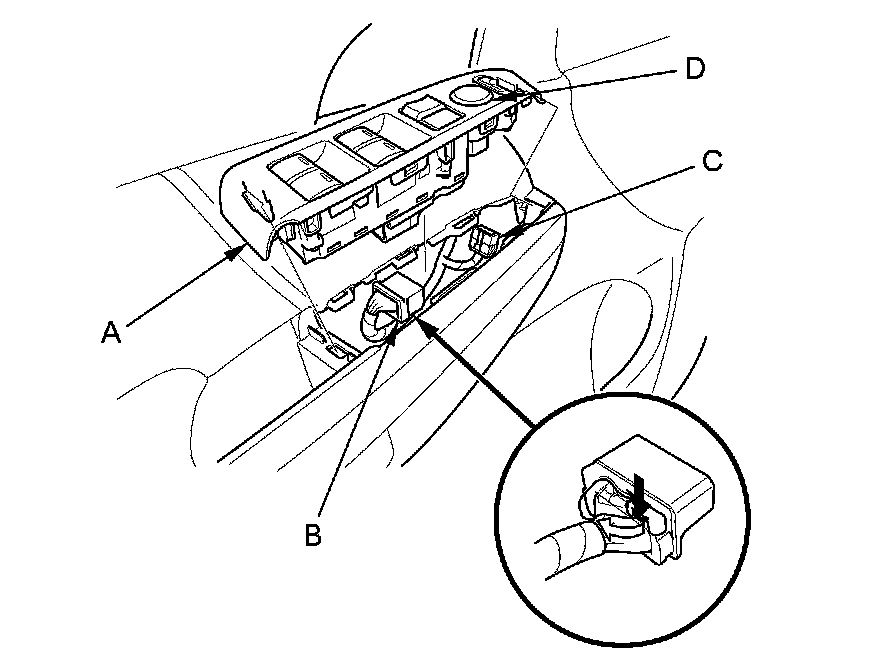 D
C
A
B