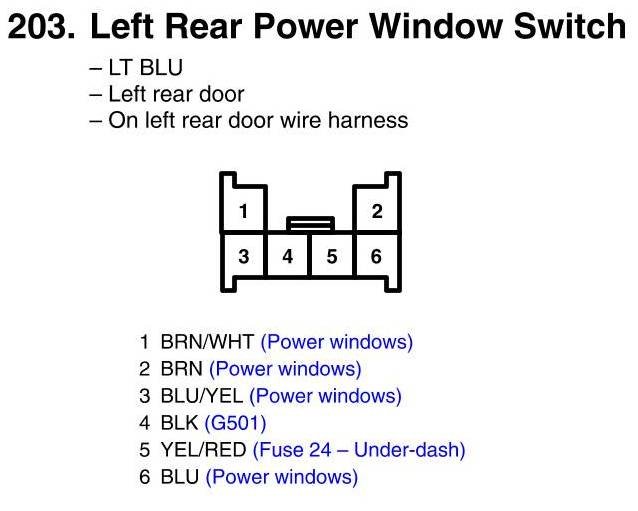 203. Left Rear Power Window Switch

– LT BLU
– Left rear door
– On left rear door wire harness

1
2
3 4 5 6

1 BRN/WHT (Power windows)
2 BRN (Power windows)
3 BLU/YEL (Power windows)
4 BLK (G501)
5 YEL/RED (Fuse 24 – Under-dash)
6 BLU (Power windows)