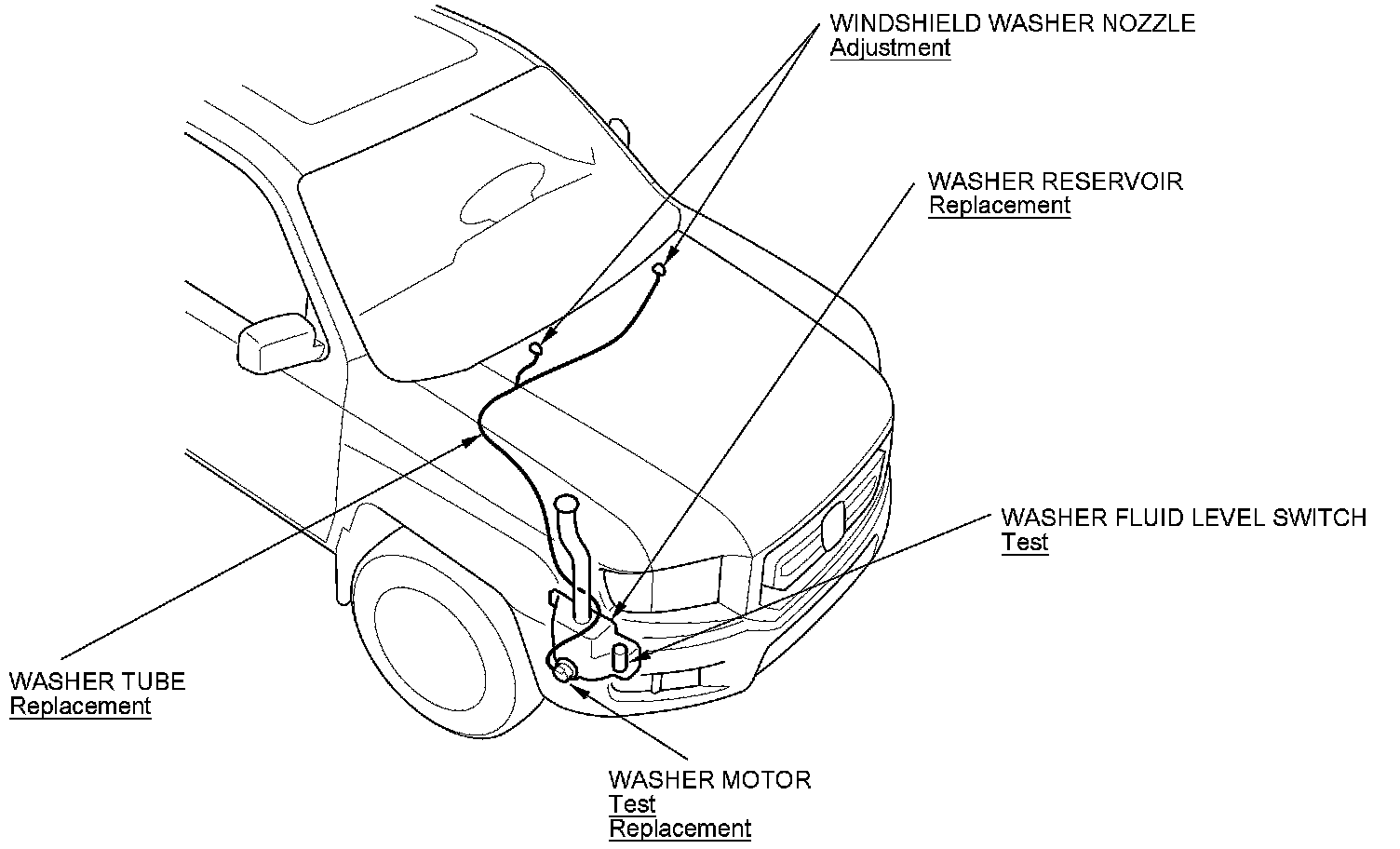 WINDSHIELD WASHER NOZZLE
Adjustment

WASHER RESERVOIR
Replacement

WASHER FLUID LEVEL SWITCH
Test

WASHER TUBE
Replacement

WASHER MOTOR
Test
Replacement