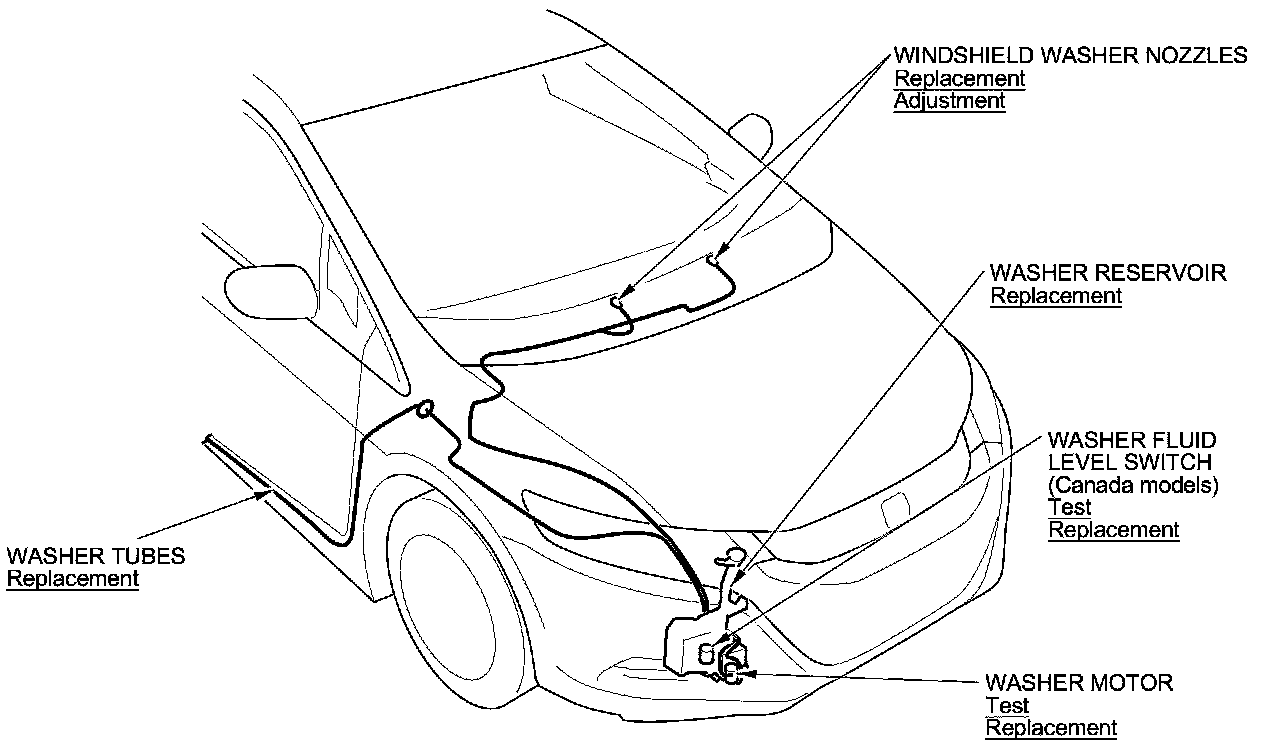 WINDSHIELD WASHER NOZZLES
Replacement
Adjustment

WASHER RESERVOIR
Replacement

WASHER FLUID LEVEL SWITCH
(Canada models)
Test
Replacement

WASHER TUBES
Replacement

WASHER MOTOR
Test
Replacement