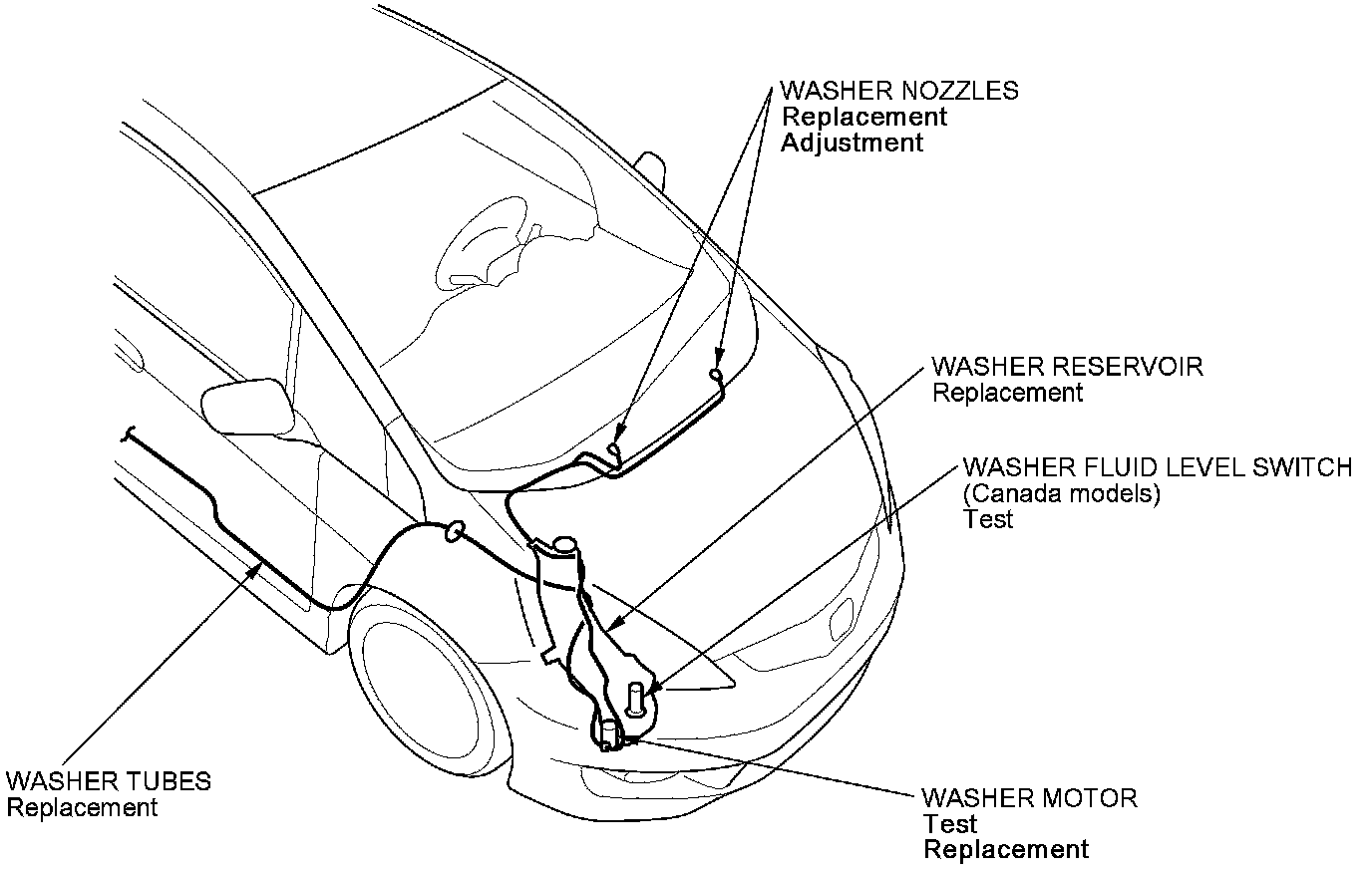 WASHER NOZZLES
Replacement
Adjustment

WASHER RESERVOIR
Replacement

WASHER FLUID LEVEL SWITCH
(Canada models)
Test

WASHER TUBES
Replacement

WASHER MOTOR
Test
Replacement