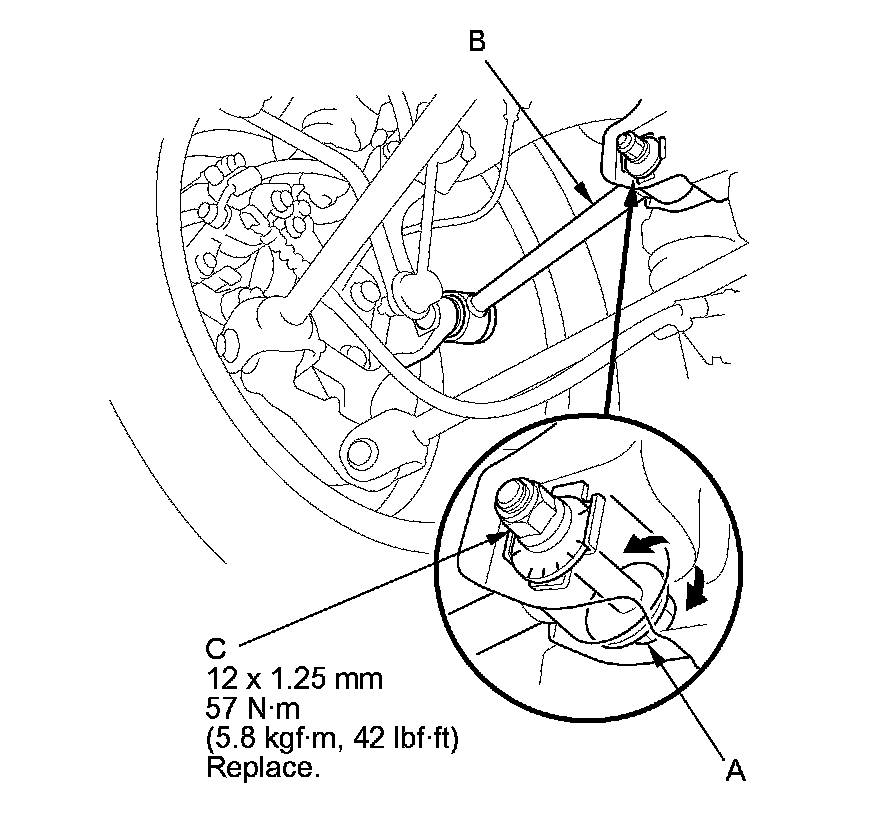 B

C
12 x 1.25 mm
57 N·m
(5.8 kgf·m, 42 lbf·ft)
Replace.

A