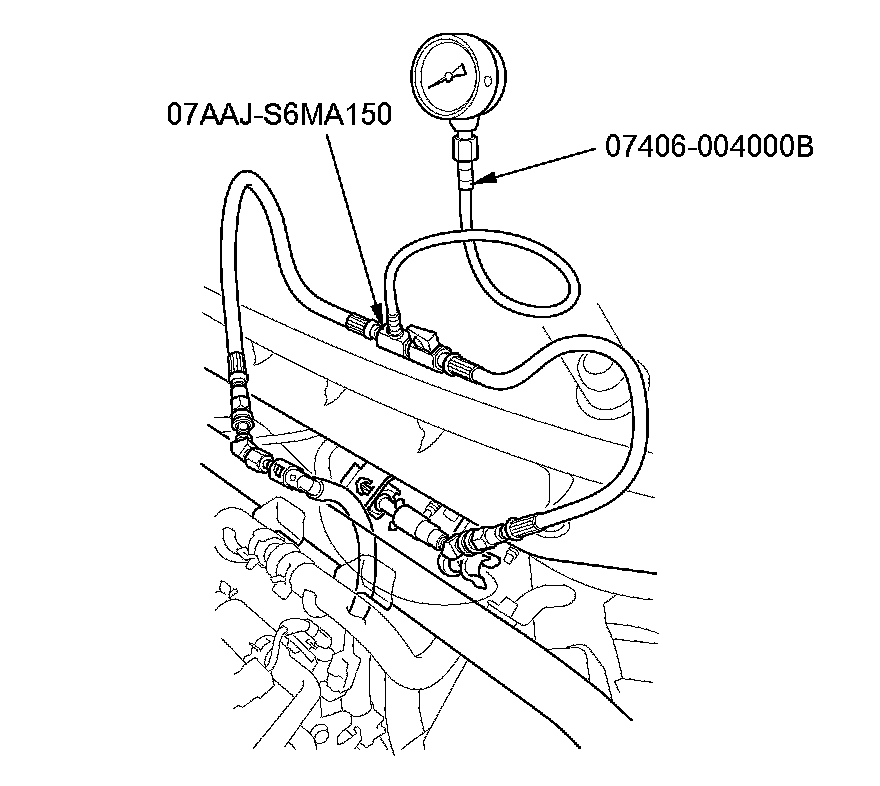 07AAJ-S6MA150

07406-004000B