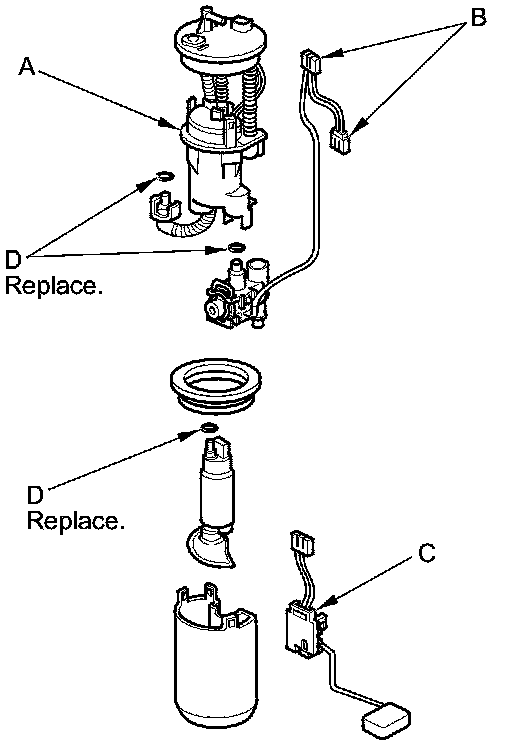 A

B

D
Replace.

D
Replace.

C