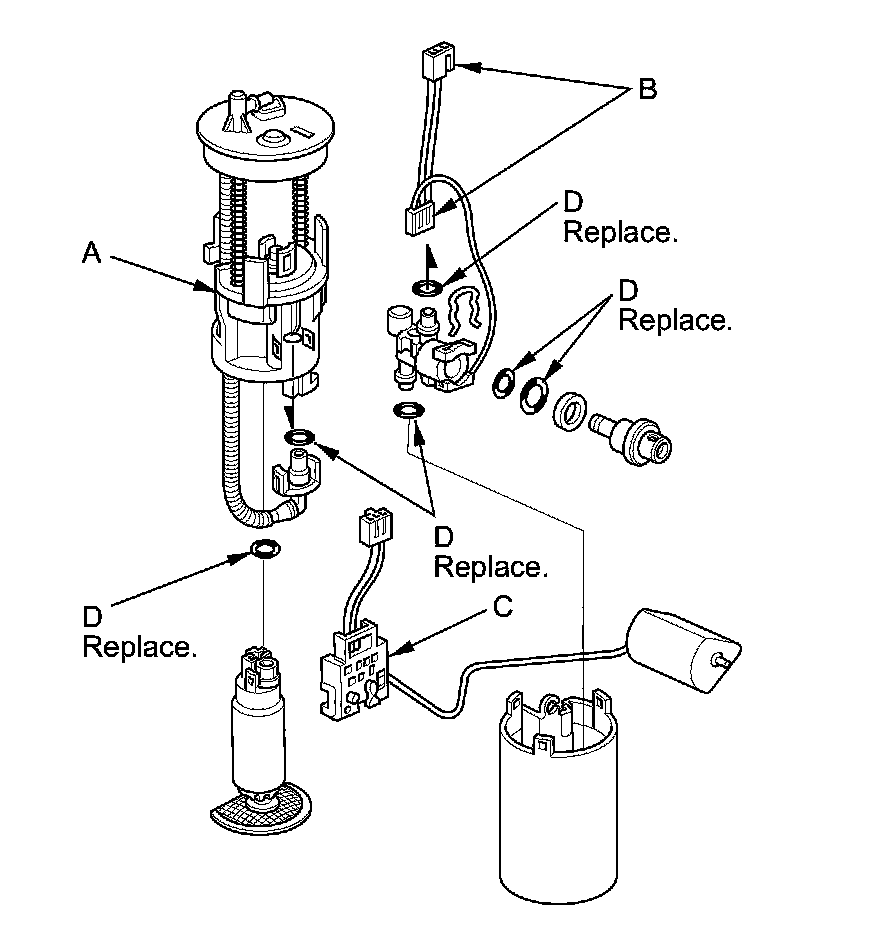 B

D
Replace.

A

D
Replace.

D
Replace.

D
Replace.

C