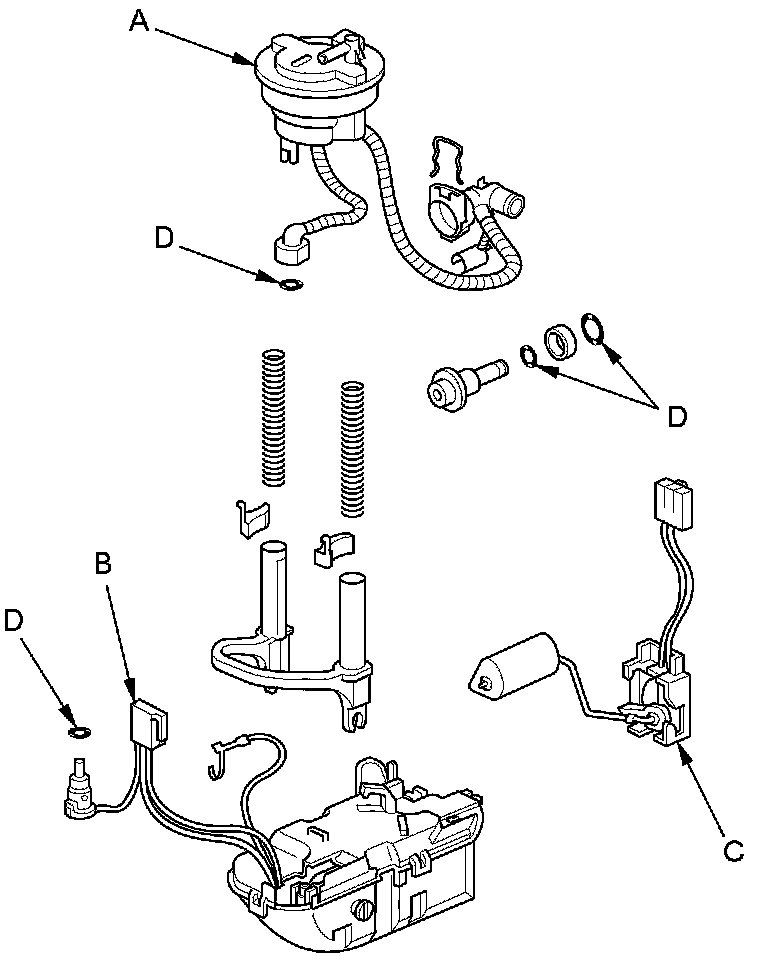 A

D

D

B

D

C