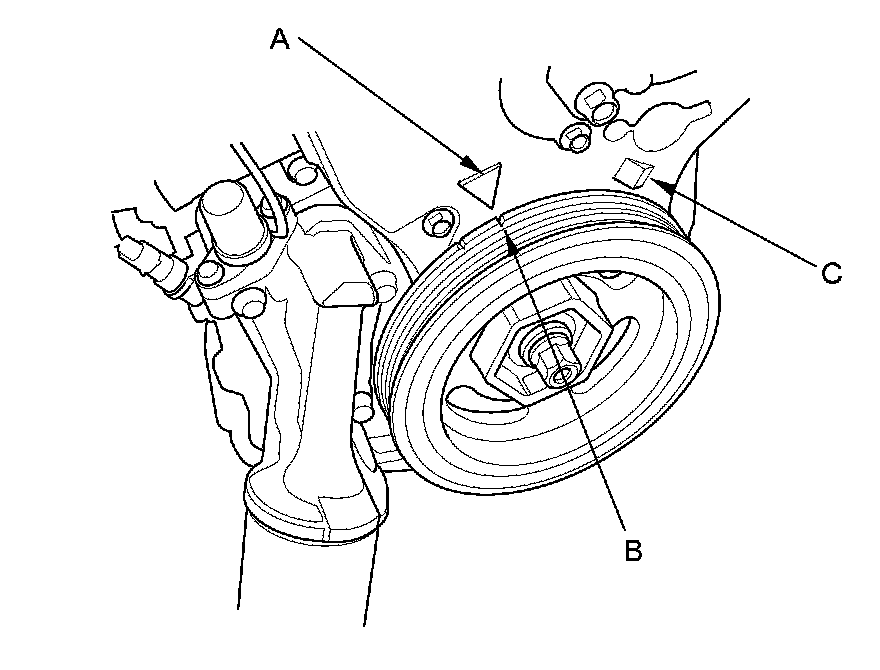 A
C
B