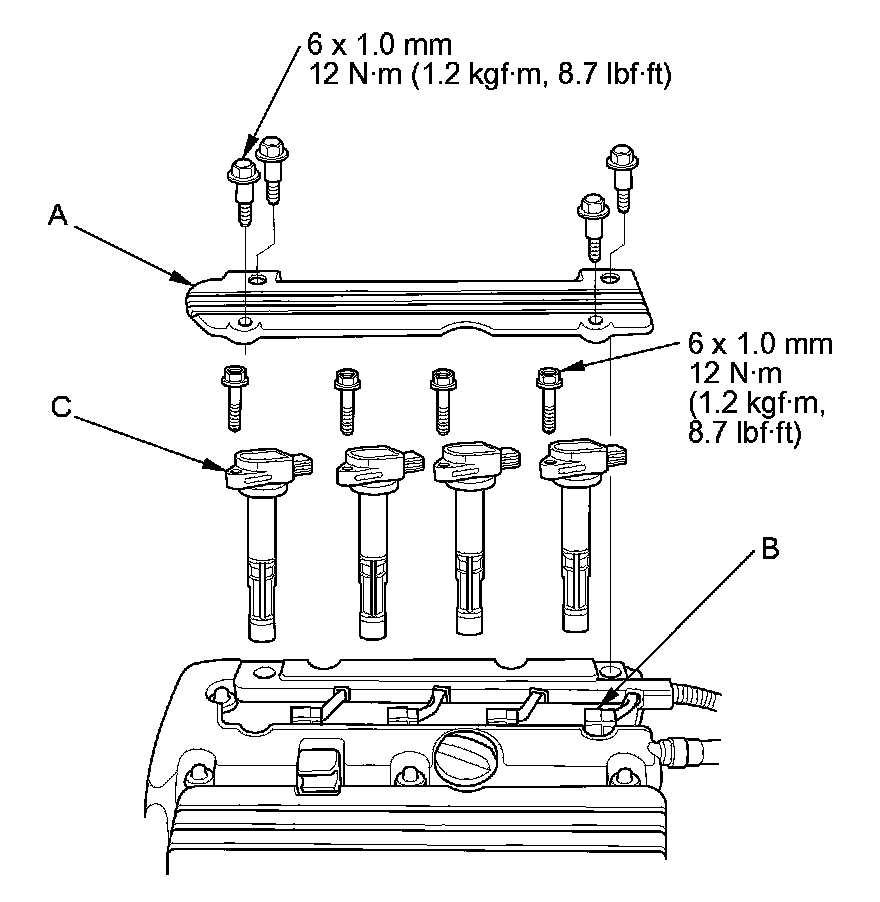 6 x 1.0 mm
12 N·m (1.2 kgf·m, 8.7 lbf·ft)

A

6 x 1.0 mm
12 N·m
(1.2 kgf·m,
8.7 lbf·ft)

C

B