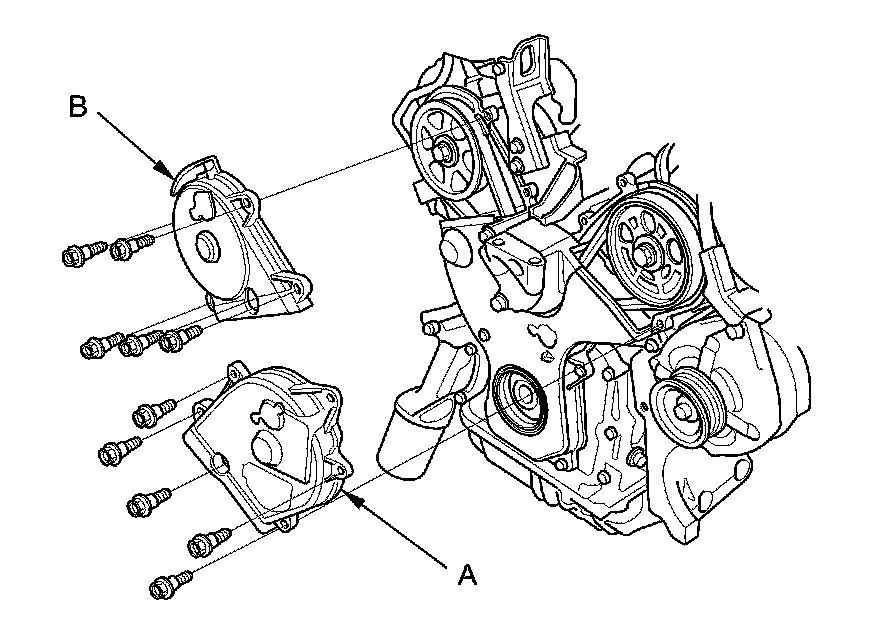 B

A