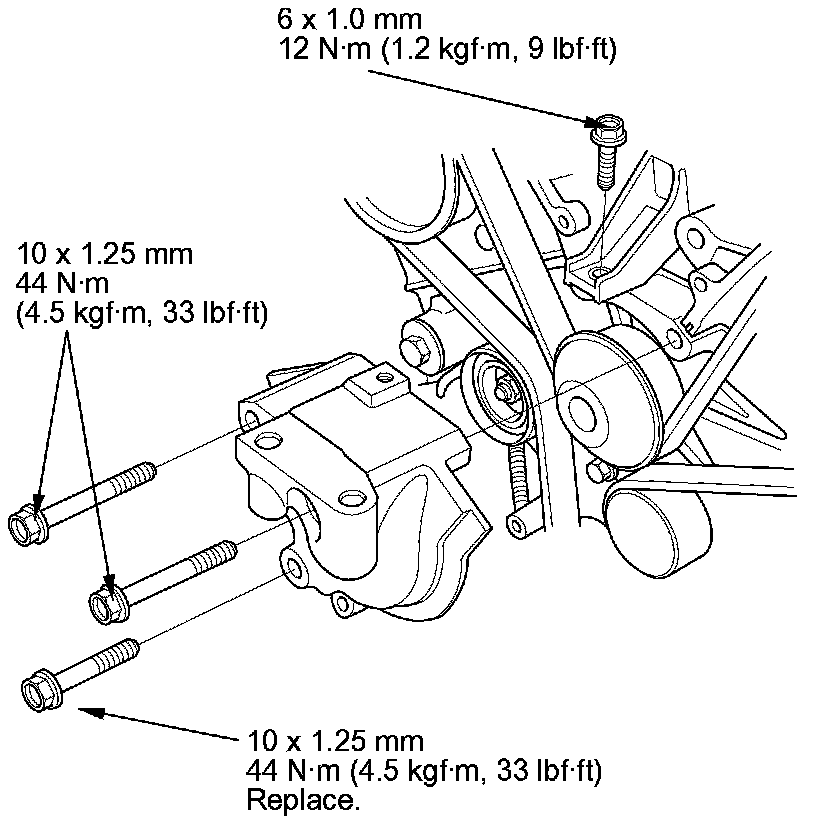 6 x 1.0 mm
12 N·m (1.2 kgf·m, 9 lbf·ft)

10 x 1.25 mm
44 N·m
(4.5 kgf·m, 33 lbf·ft)

10 x 1.25 mm
44 N·m (4.5 kgf·m, 33 lbf·ft)
Replace.