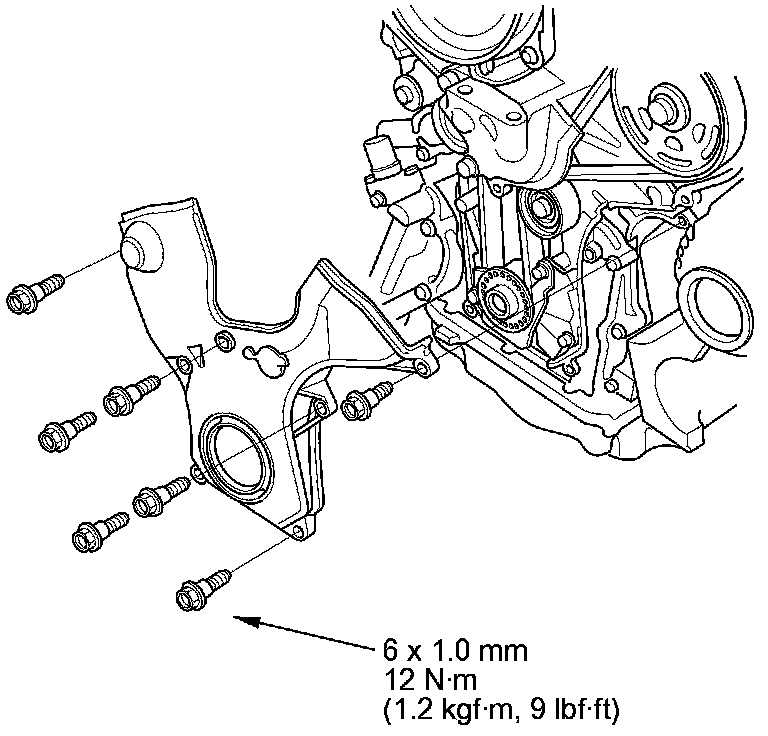 6 x 1.0 mm
12 N·m
(1.2 kgf·m, 9 lbf·ft)