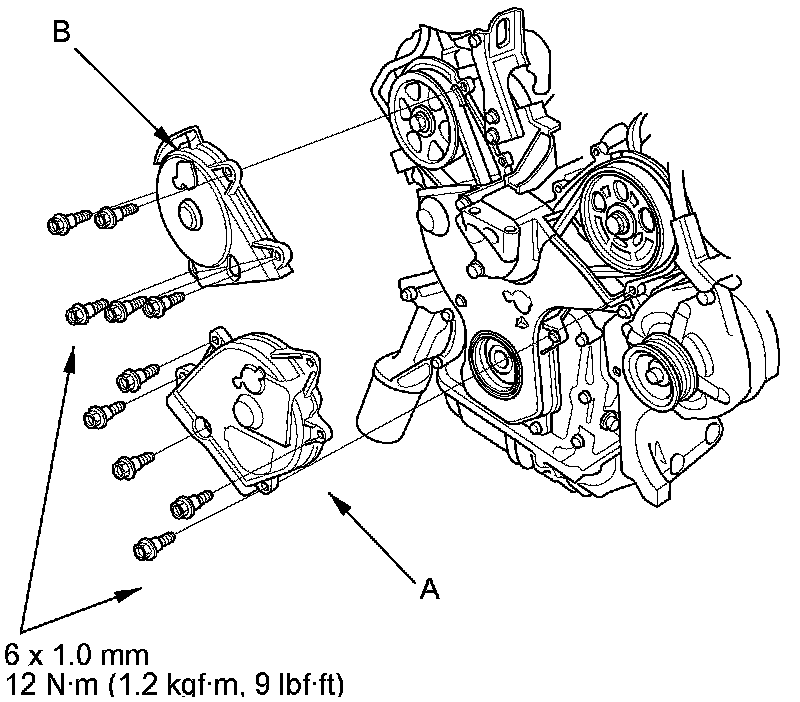 B

A

6 x 1.0 mm
12 N·m (1.2 kgf·m, 9 lbf·ft)