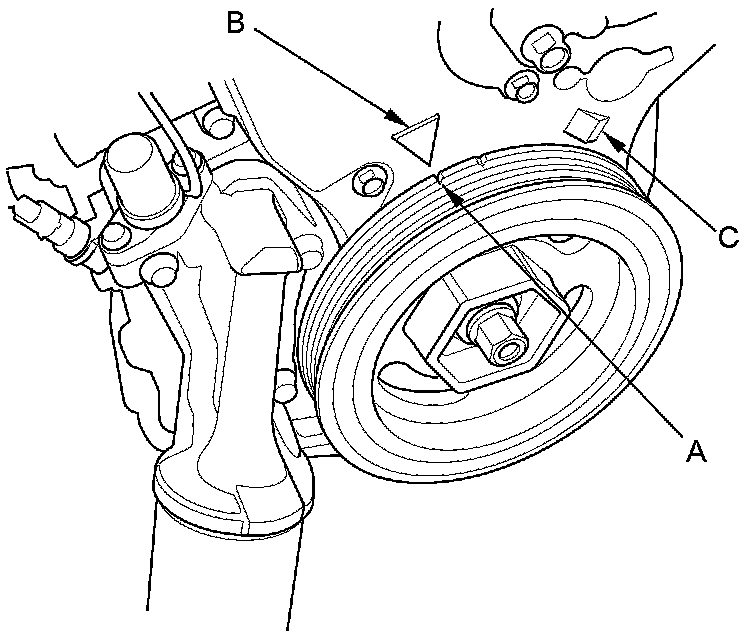 B
C
A