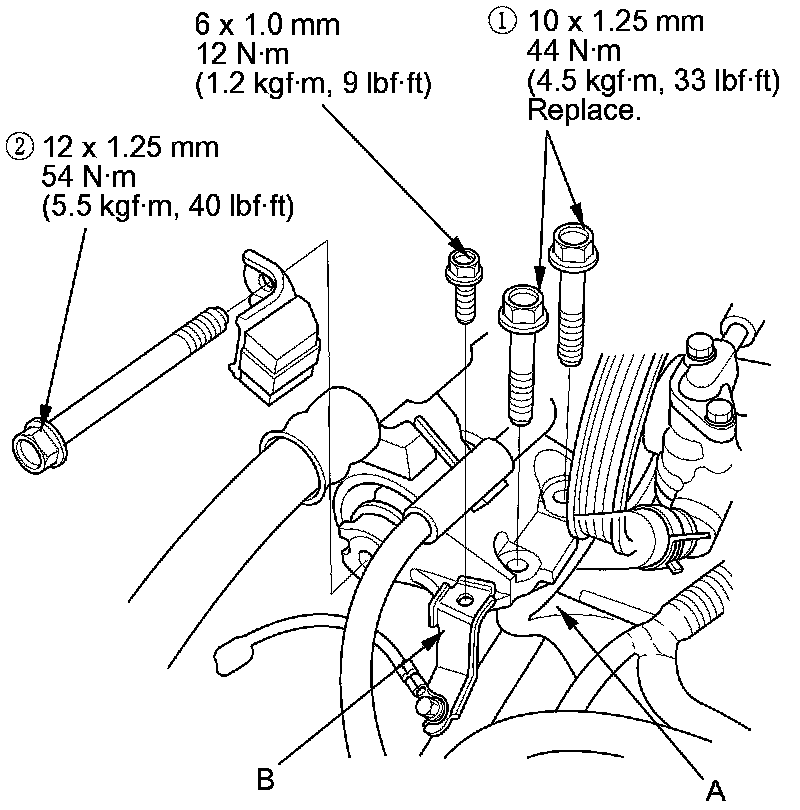 6 x 1.0 mm
12 N·m
(1.2 kgf·m, 9 lbf·ft)

① 10 x 1.25 mm
44 N·m
(4.5 kgf·m, 33 lbf·ft)
Replace.

② 12 x 1.25 mm
54 N·m
(5.5 kgf·m, 40 lbf·ft)

B

A