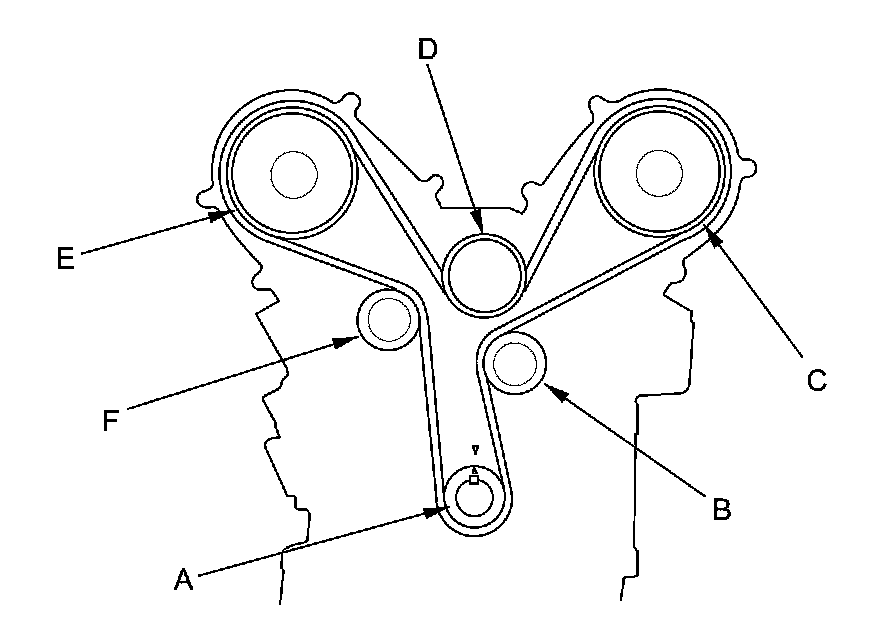 D
E
C
F
B
A