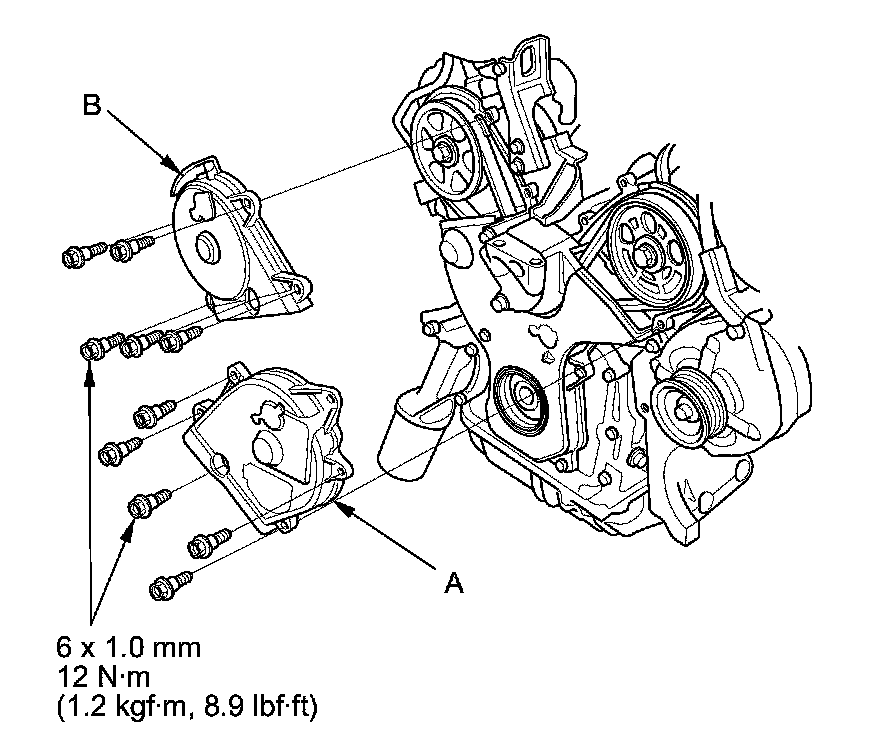 B

A

6 x 1.0 mm
12 N·m
(1.2 kgf·m, 8.9 lbf·ft)