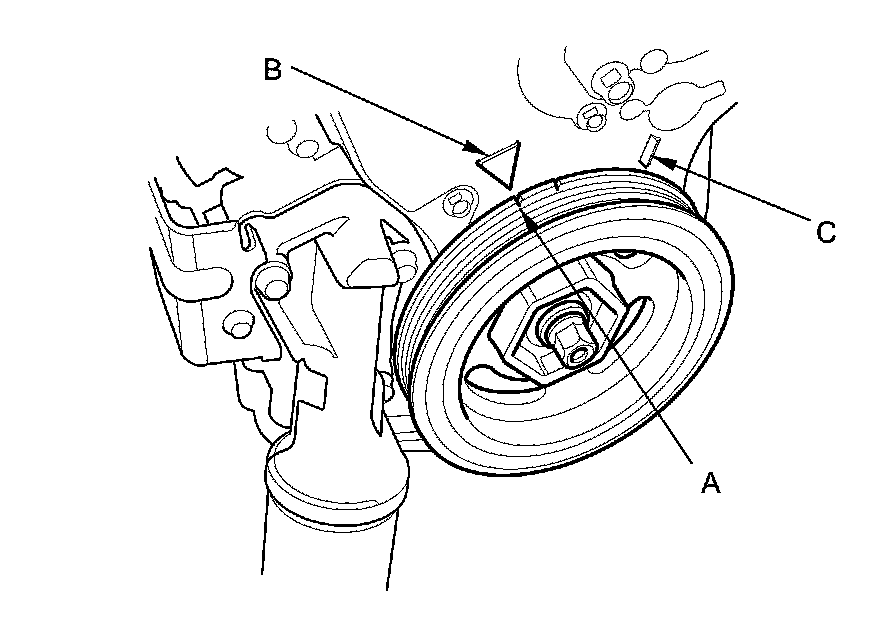 B
C
A