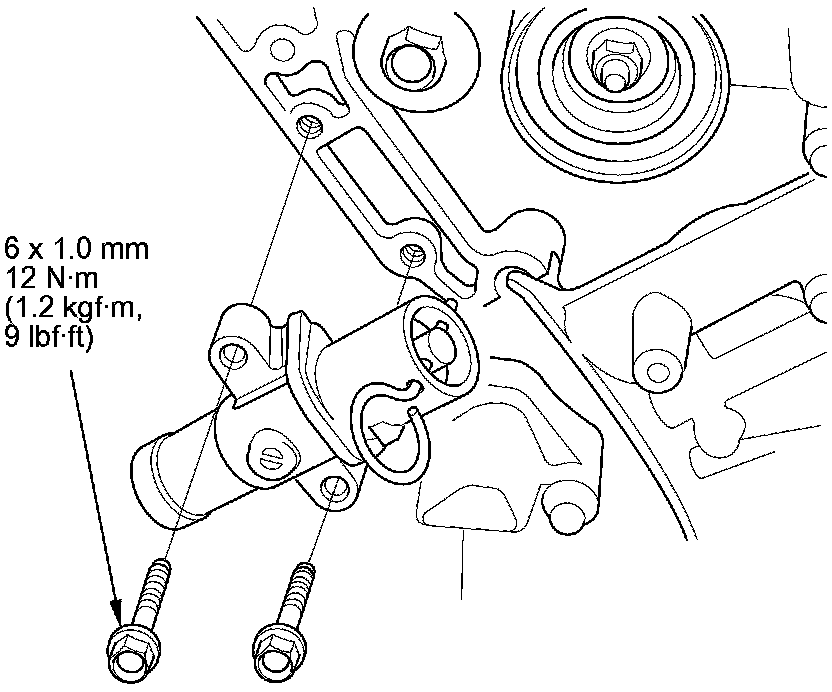 6 x 1.0 mm
12 N·m
(1.2 kgf·m,
9 lbf·ft)